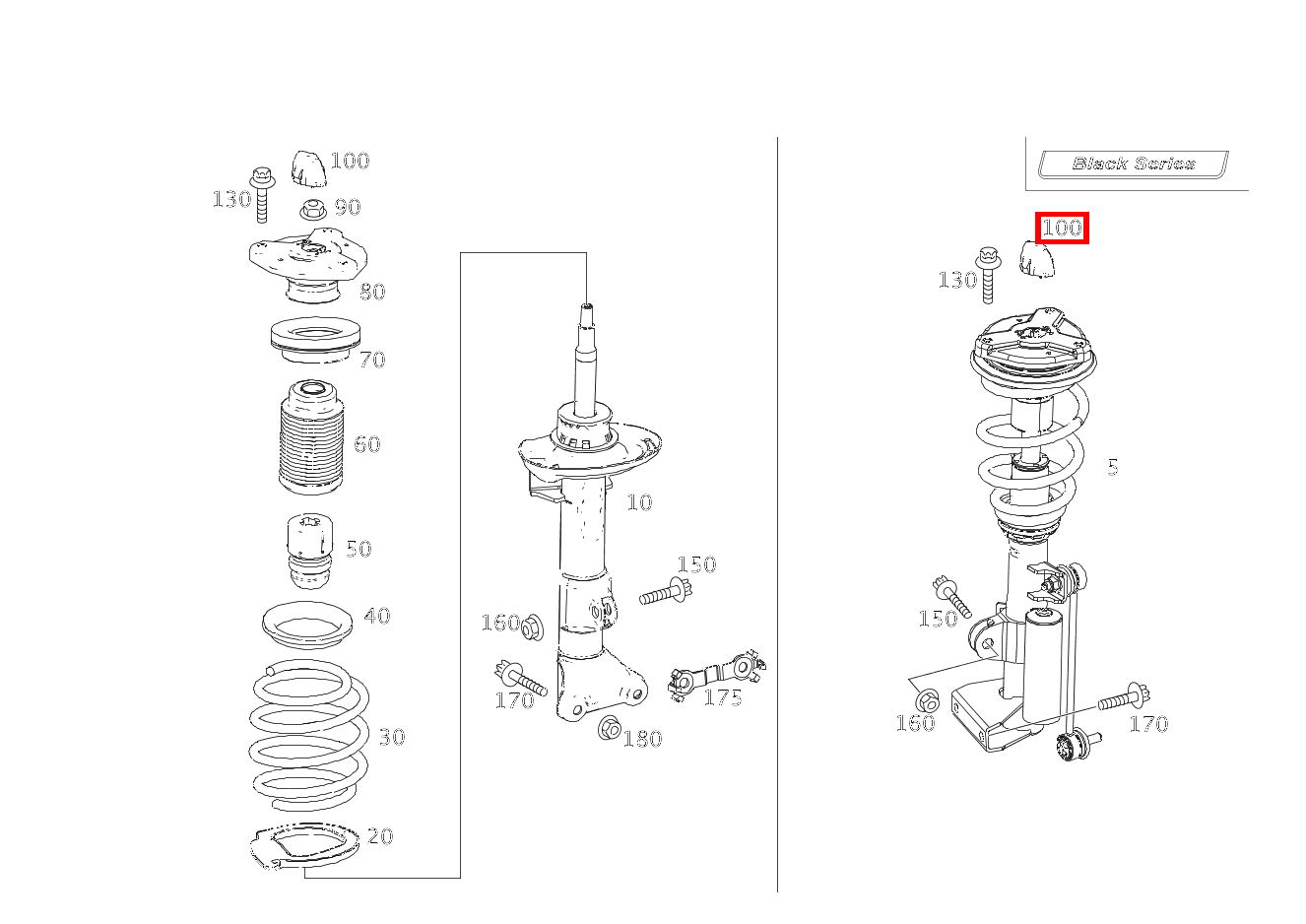 100
130
90
80
70
60
50
40
30
20
10
150
160
170
175
180

Black Series

100
130
5
150
160
170