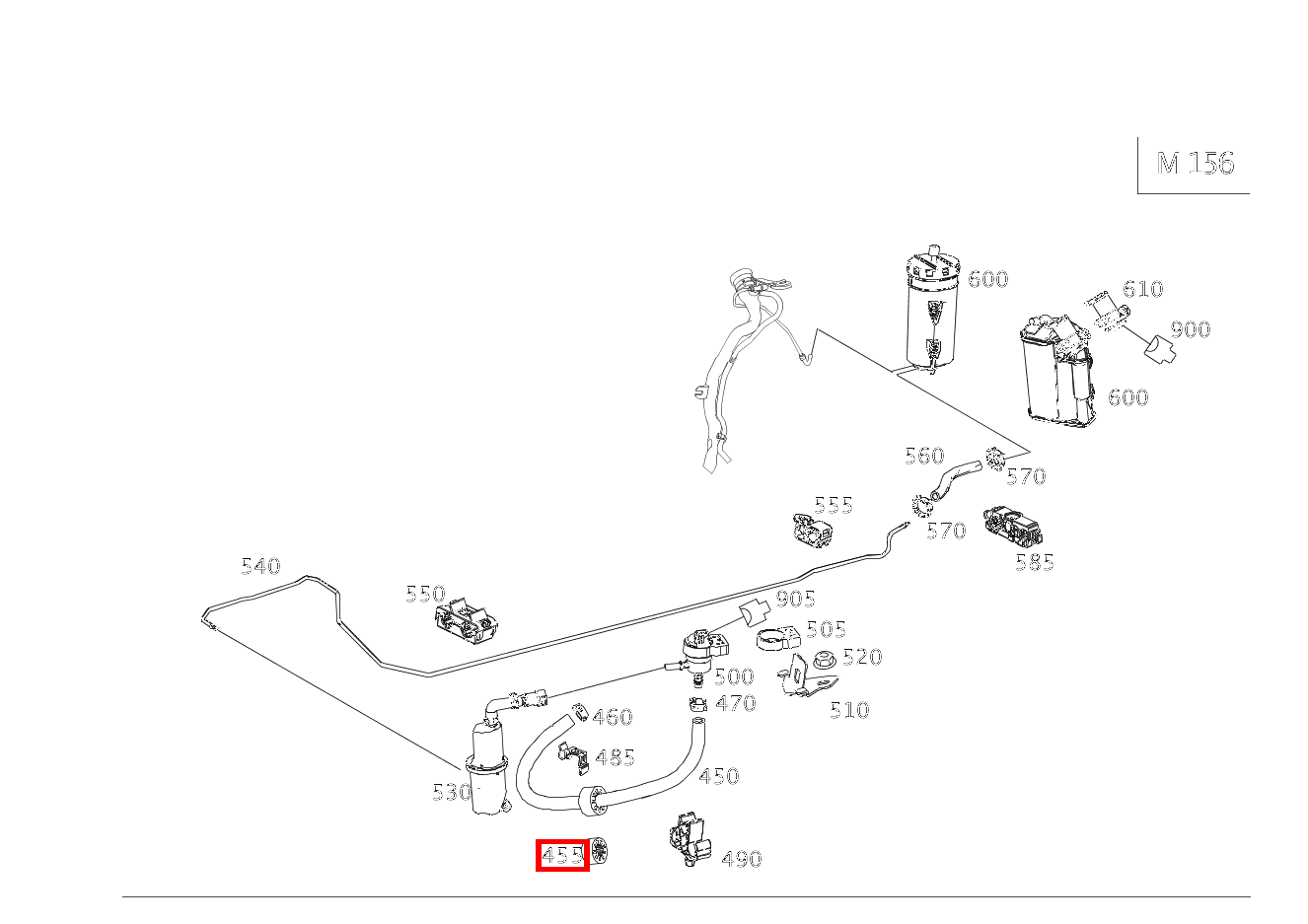 M 156

600
610
900
600
560
570
555
570
585
540
550
905
505
520
500
470
510
460
485
450
530
455
490