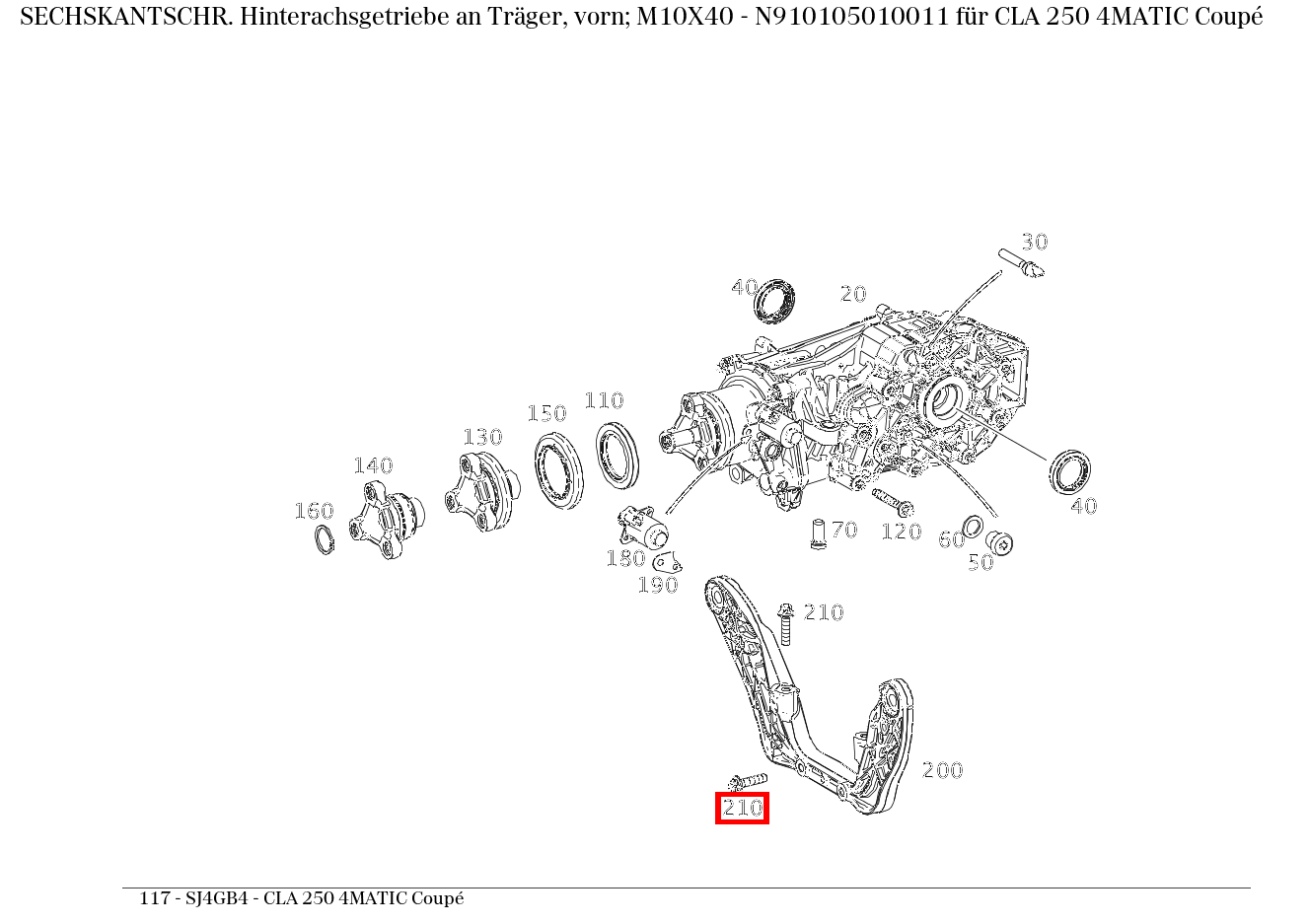 SECHSKANTSCHR. Hinterachsgetriebe an Träger, vorn; M10X40 - N910105010011 für CLA 250 4MATIC Coupé

30
40
20
150
110
130
140
160
40
70
120
60
50
180
190
210
200
210

117 - SJ4GB4 - CLA 250 4MATIC Coupé