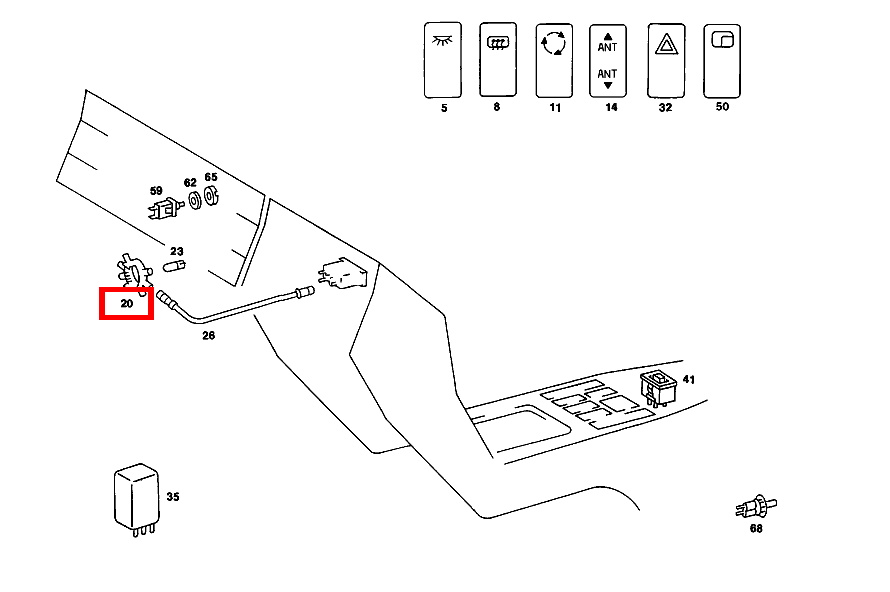 ANT
ANT
5
8
11
14
32
50
59
62
65
23
20
26
41
35
68