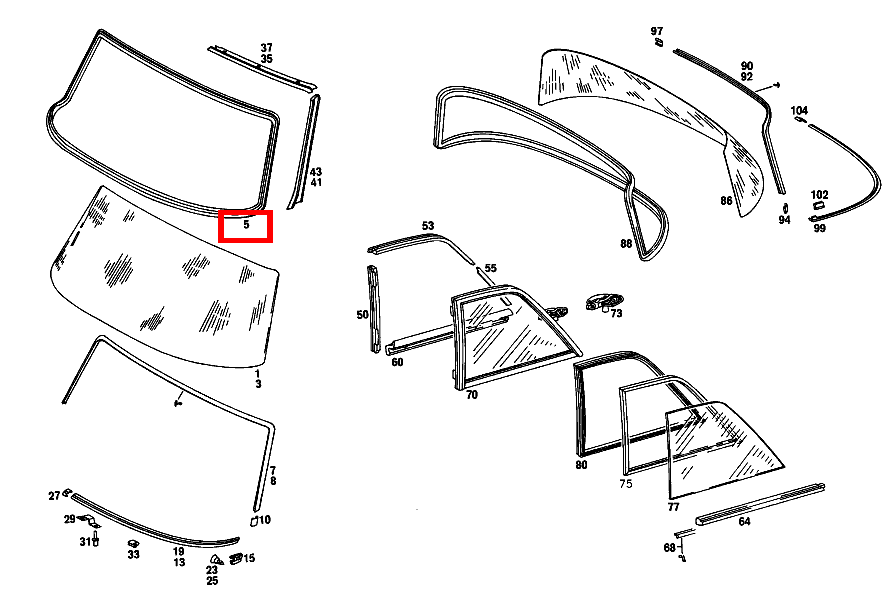 37
35
43
41
5
1
3
7
8
27
29
31
33
19
13
23
25
15
10
97
90
92
104
102
94
99
86
88
53
55
50
60
70
73
80
75
77
64
68