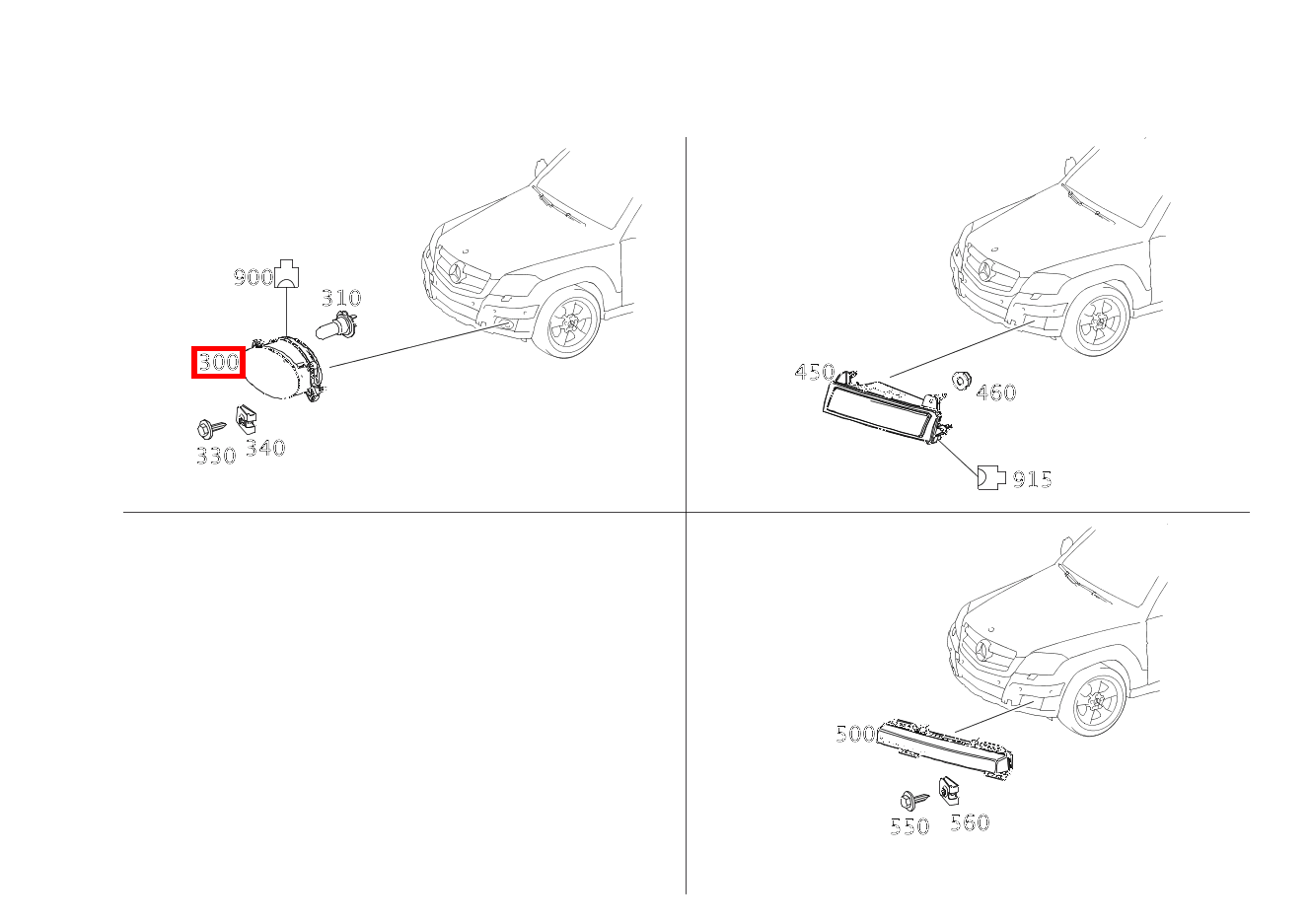 900
310
300
330
340
450
460
915
500
550
560