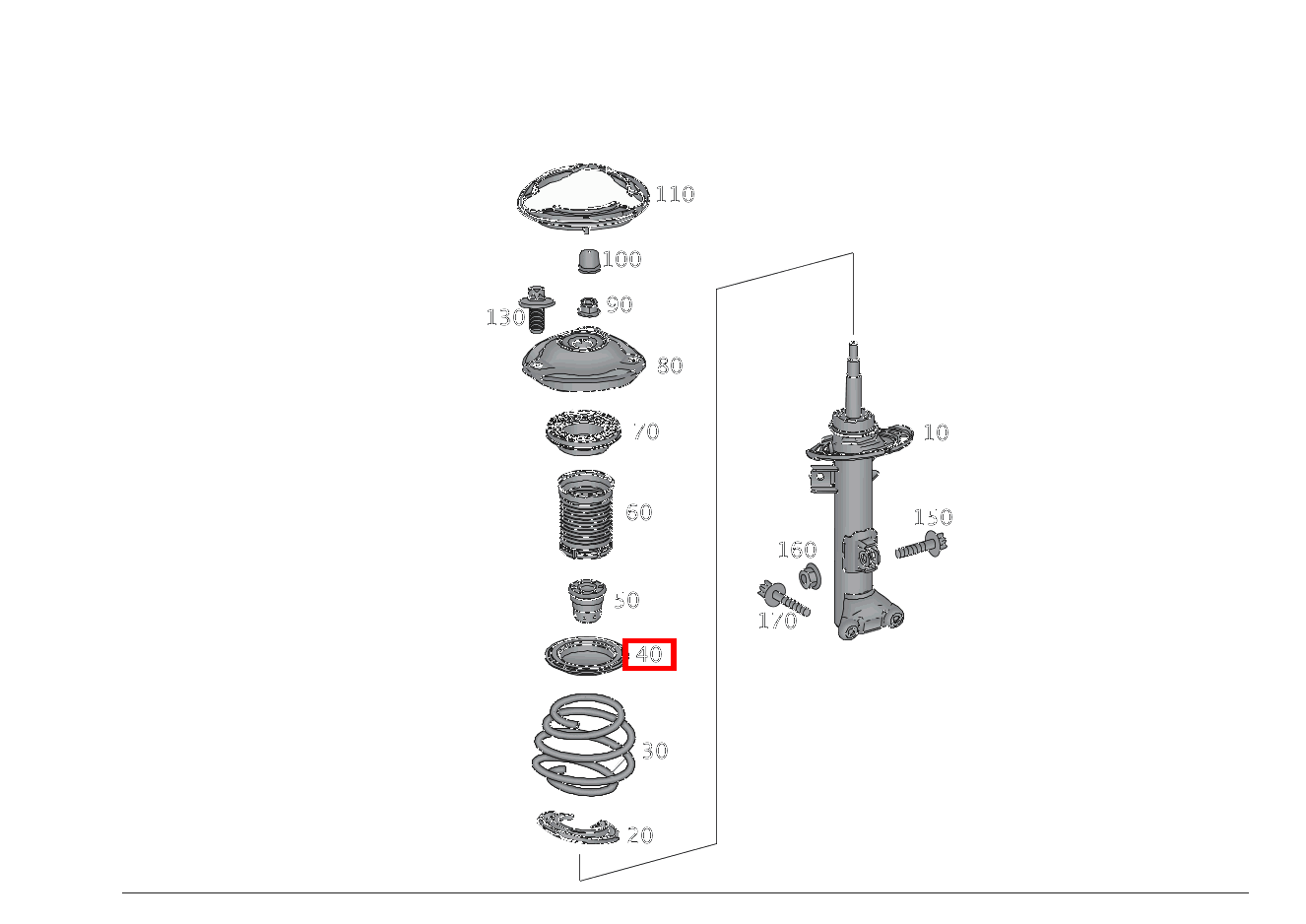 110
100
130
90
80
70
60
50
40
30
20
10
150
160
170