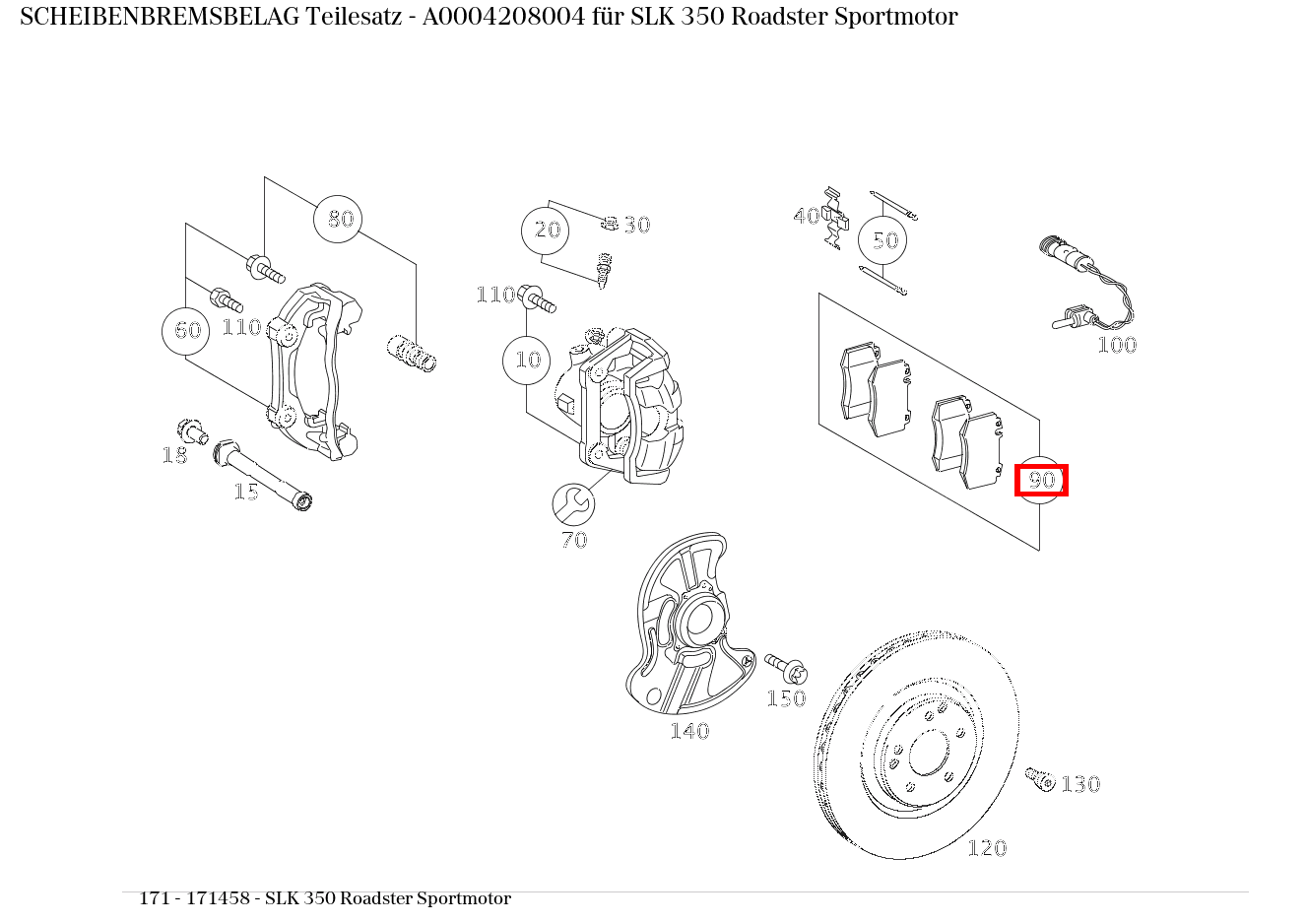 SCHEIBENBREMSBELAG Teilesatz - A0004208004 für SLK 350 Roadster Sportmotor

80
60
110
18
15
20
30
110
10
70
40
50
100
90
140
150
130
120

171 - 171458 - SLK 350 Roadster Sportmotor