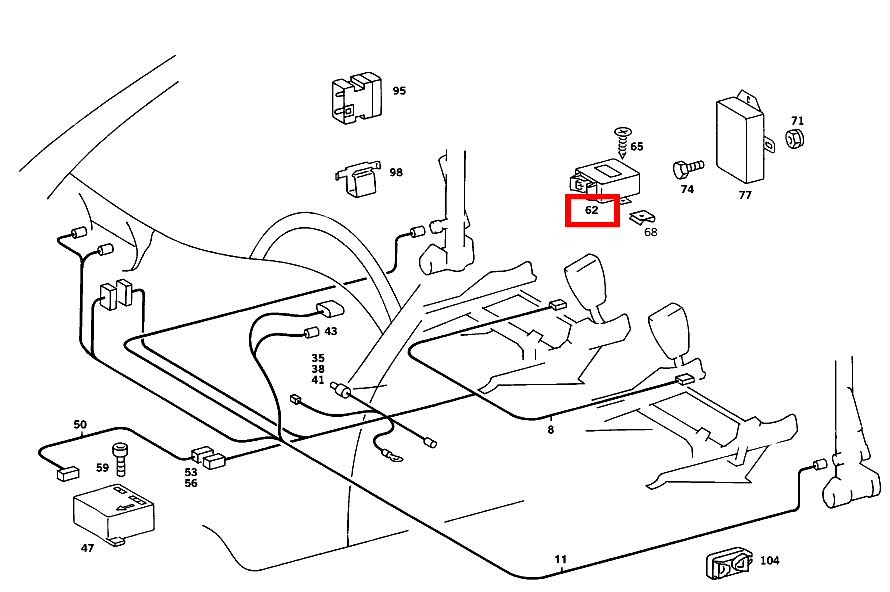 95

98

65

71

74

77

62

68

43

35
38
41

8

50

59

53
56

47

11

104