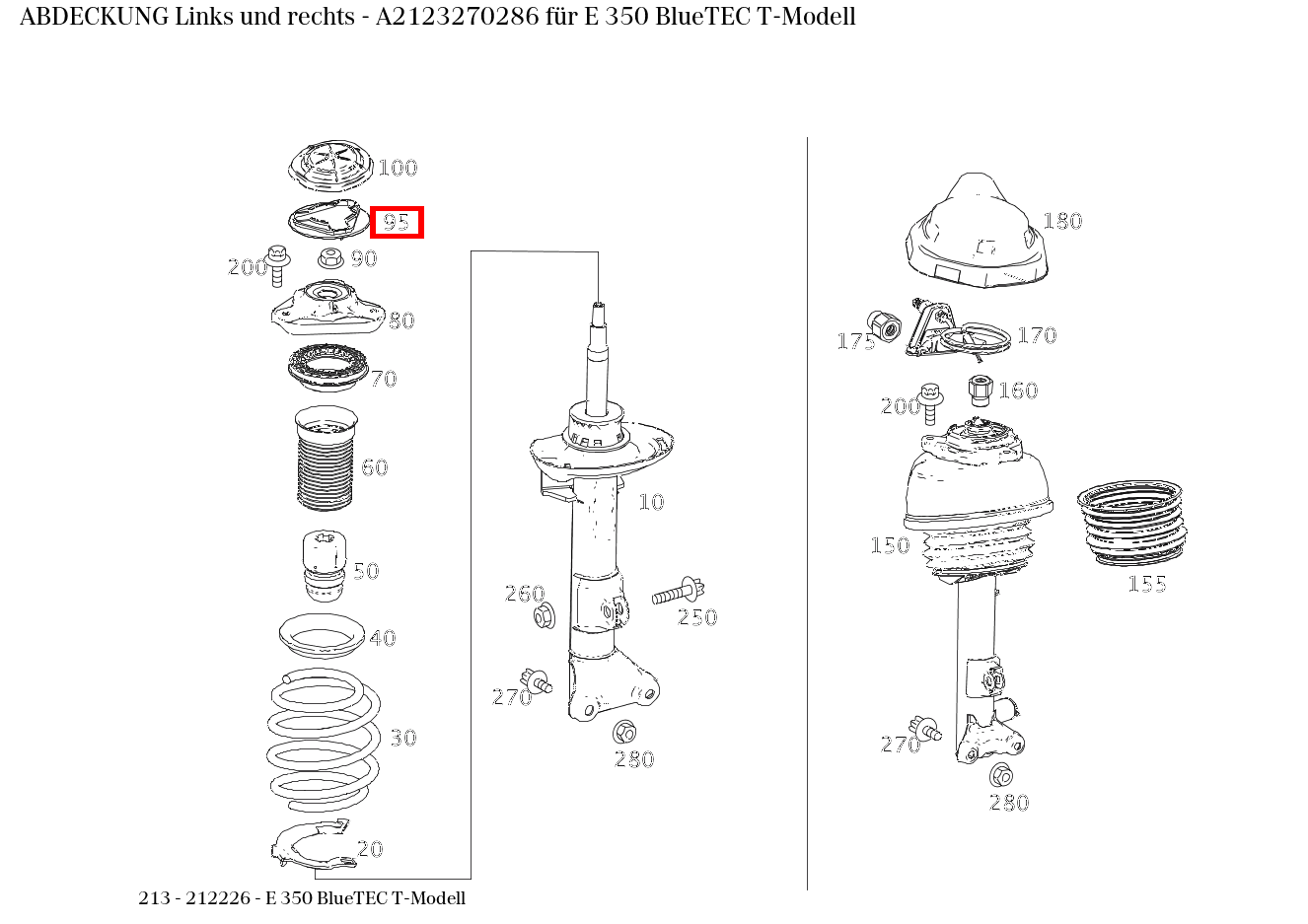 ABDECKUNG Links und rechts - A2123270286 für E 350 BlueTEC T-Modell

100
95
200
90
80
70
60
50
40
30
20
10
260
250
270
280
180
175
170
200
160
150
155
270
280

213 - 212226 - E 350 BlueTEC T-Modell