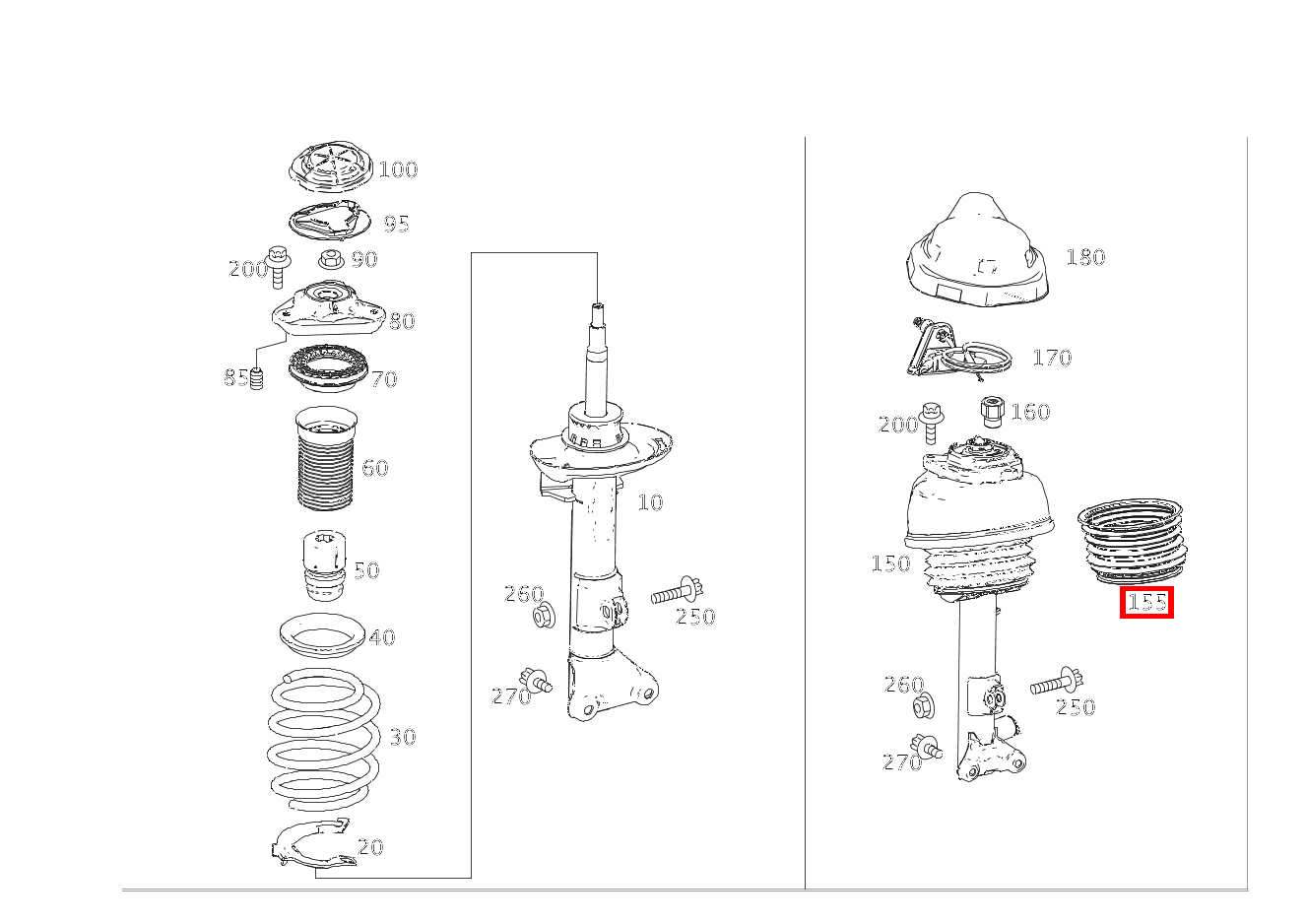 100
95
200
90
80
85
70
60
50
40
30
20
10
260
250
270
180
170
200
160
150
155
260
250
270