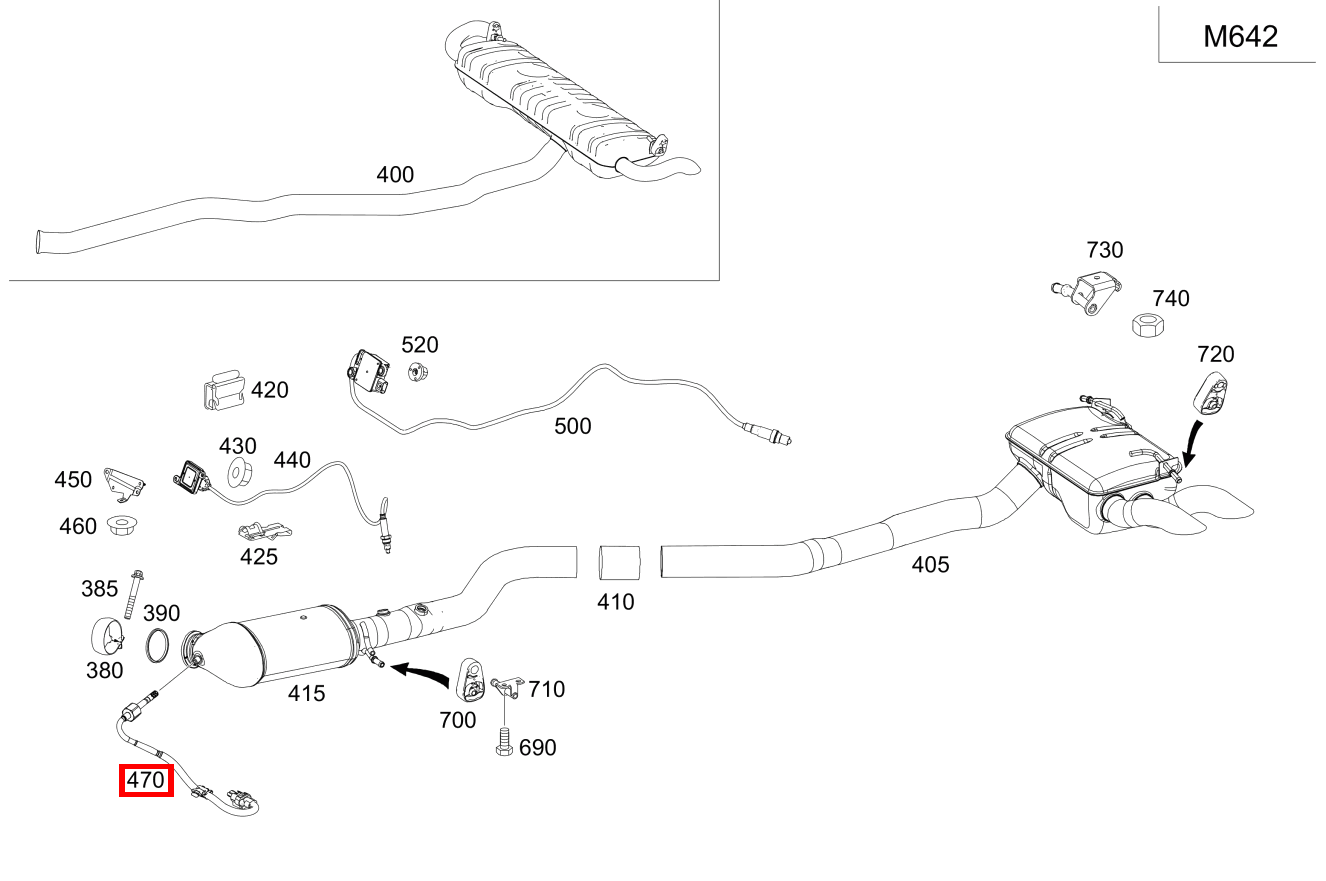 M642

400

730
740
720
520
420
500
430
440
450
460
425
405
385
390
410
380
415
710
700
690
470