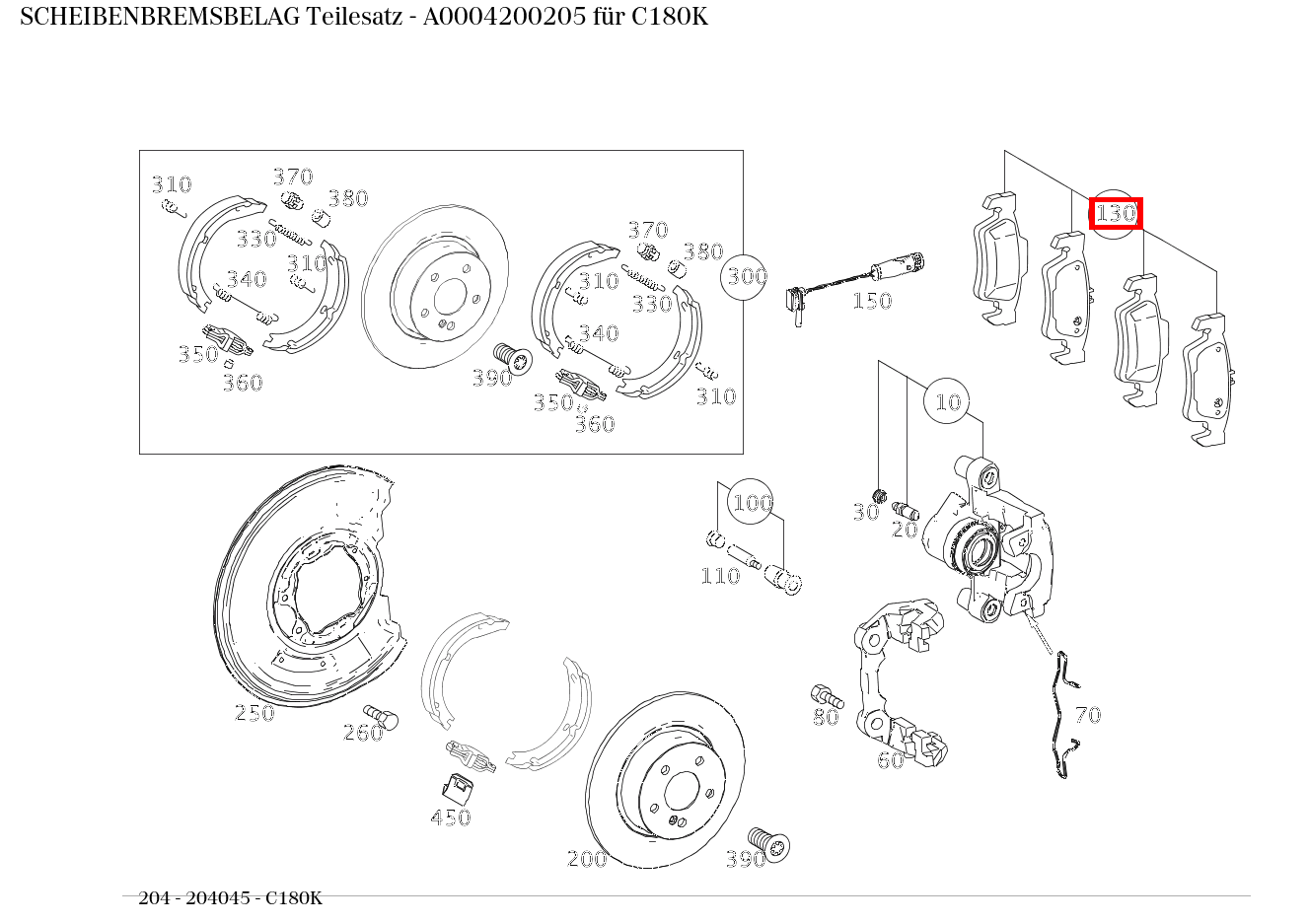 SCHEIBENBREMSBELAG Teilesatz - A0004200205 für C180K

310
370
380
330
310
340
350
360
370
380
310
330
340
390
350
360
310
300
150
130
10
30
20
100
110
250
260
450
200
390
80
60
70

204 - 204045 - C180K