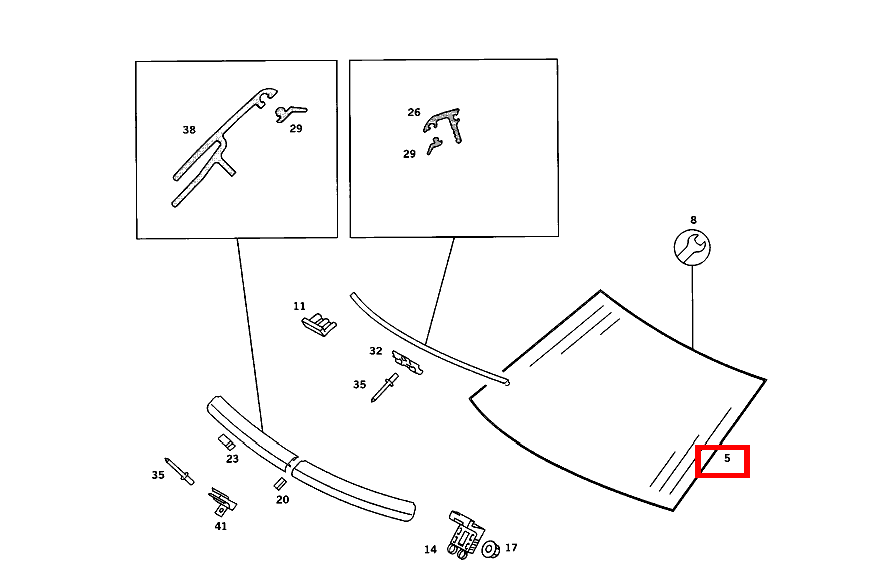 38
29
26
29
8
11
32
35
23
35
20
41
5
14
17