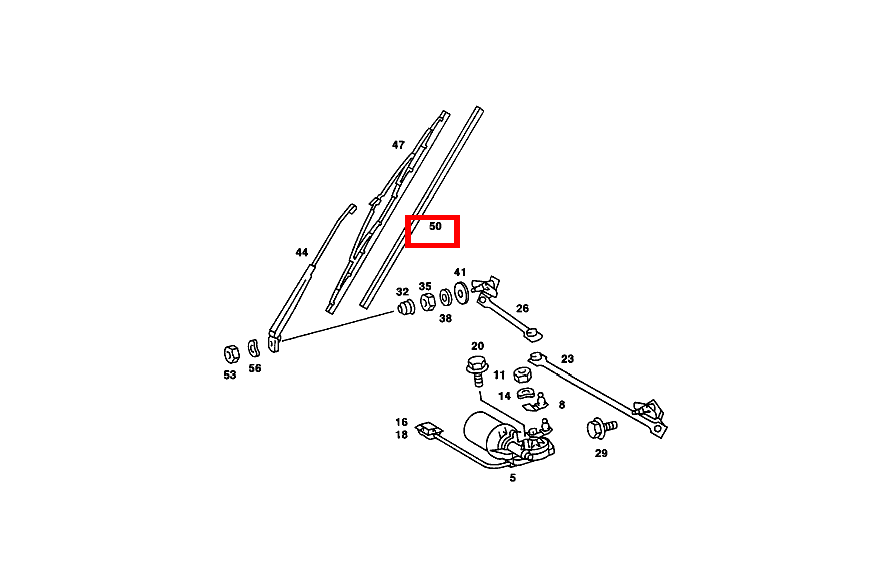 47
50
44
41
32
35
38
26
53
56
20
11
23
14
8
16
18
29
5