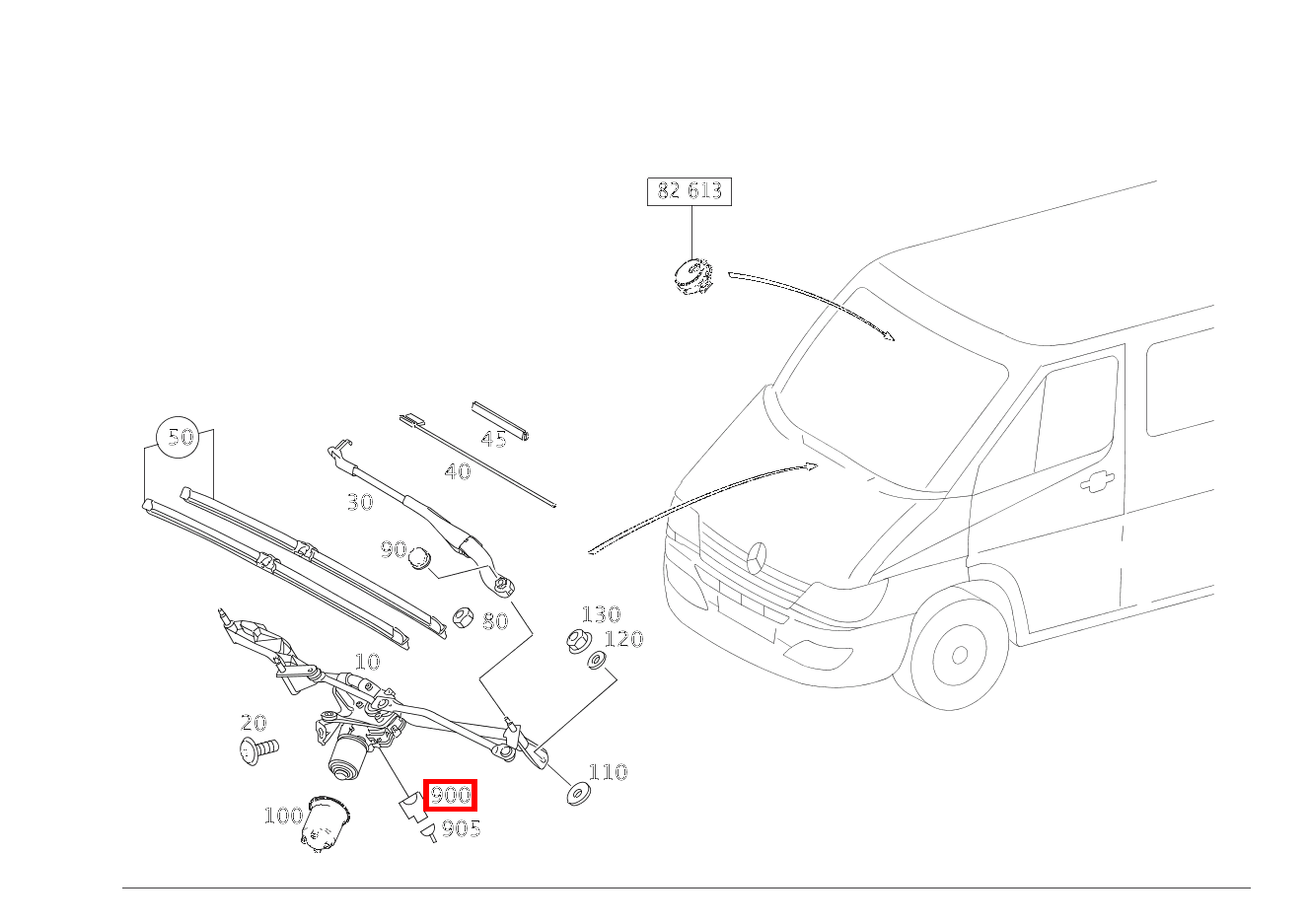 82 613

50

45

40

30

90

80

130

120

10

20

110

900

100

905