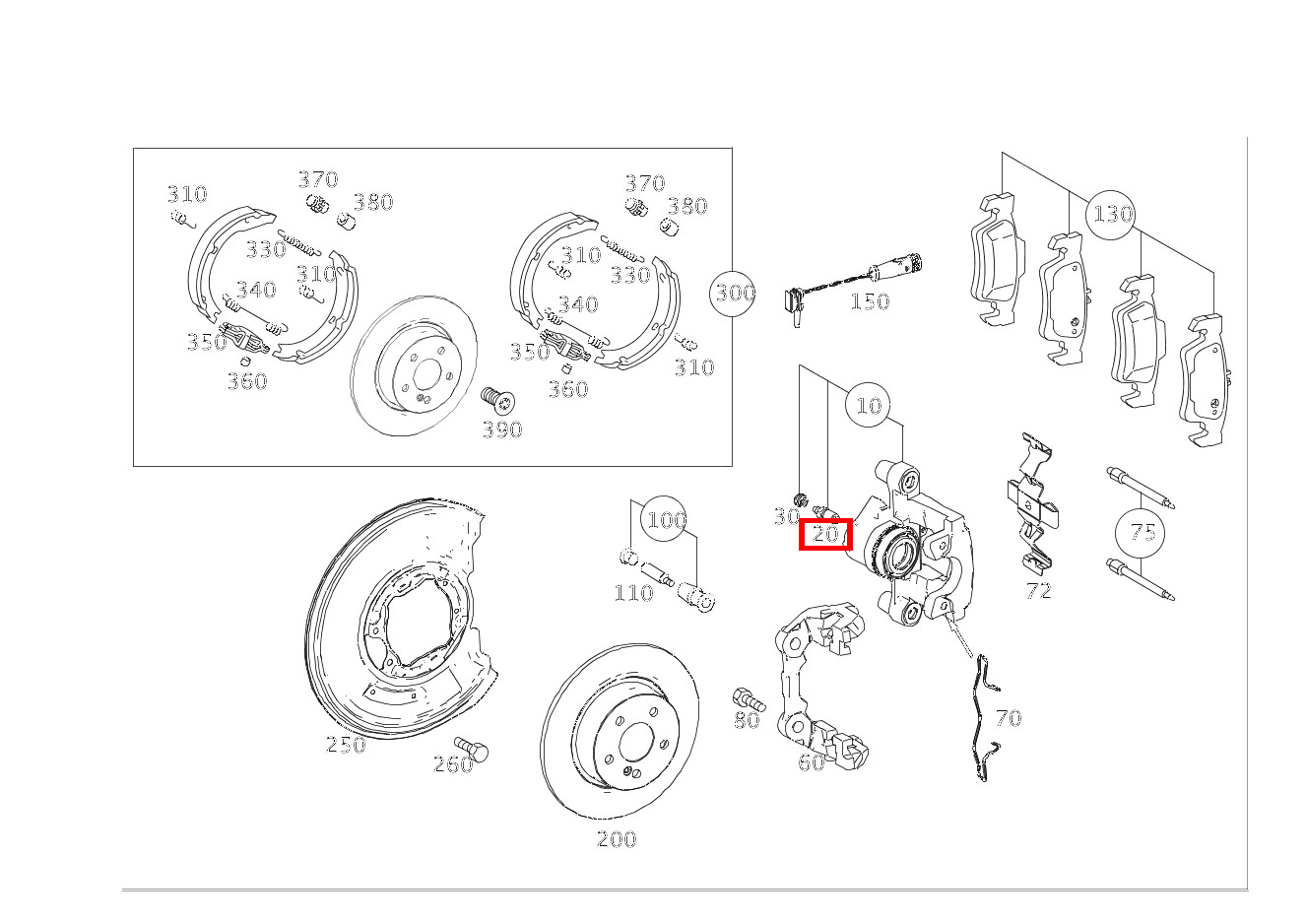 310
370
380
330
310
340
350
360
390
370
380
310
330
340
350
360
310
300
150
130
10
30
20
100
110
75
72
250
260
200
80
60
70