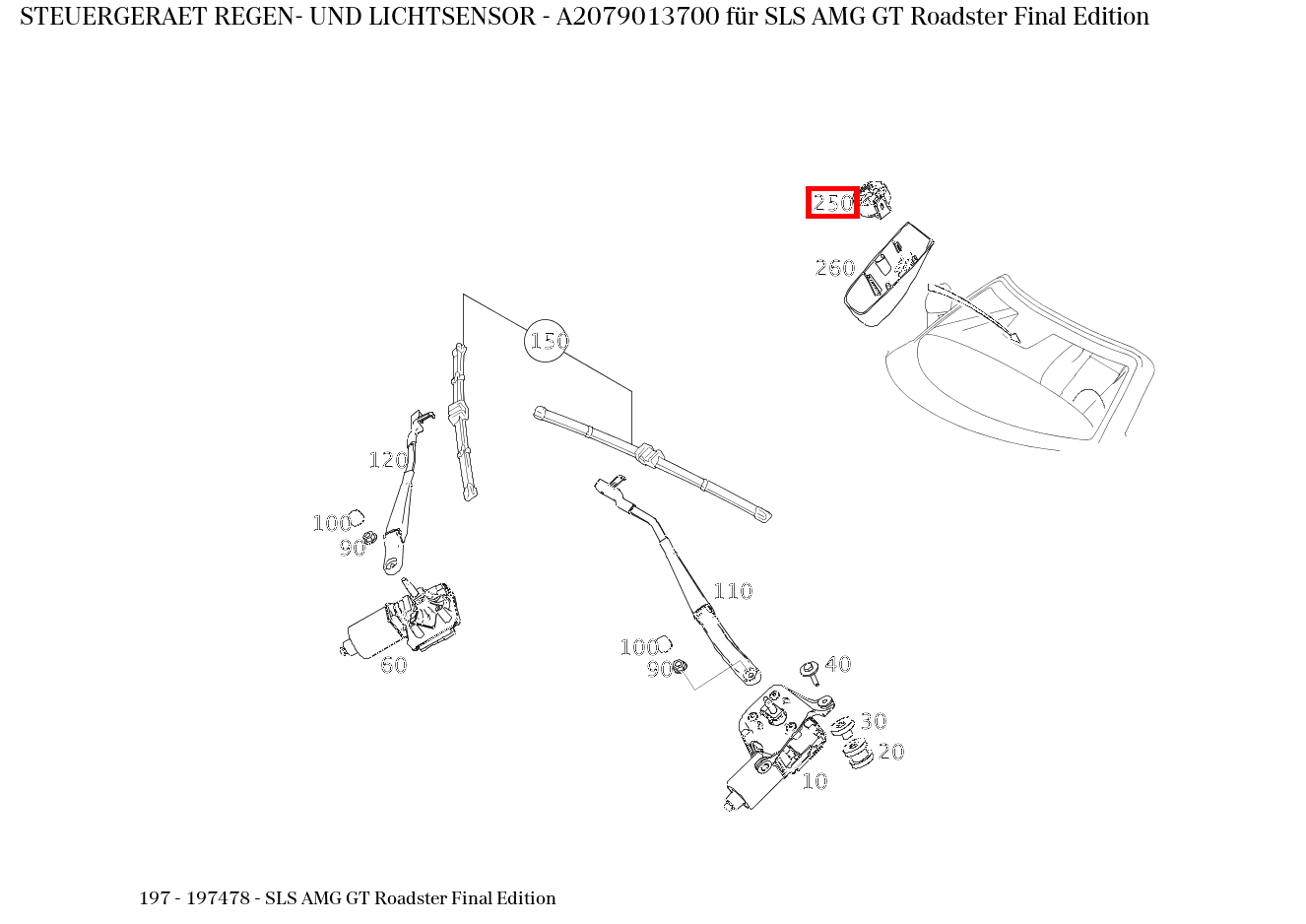 STEUERGERAET REGEN- UND LICHTSENSOR - A2079013700 für SLS AMG GT Roadster Final Edition

250
260
150
120
100
90
60
110
100
90
40
30
20
10

197 - 197478 - SLS AMG GT Roadster Final Edition