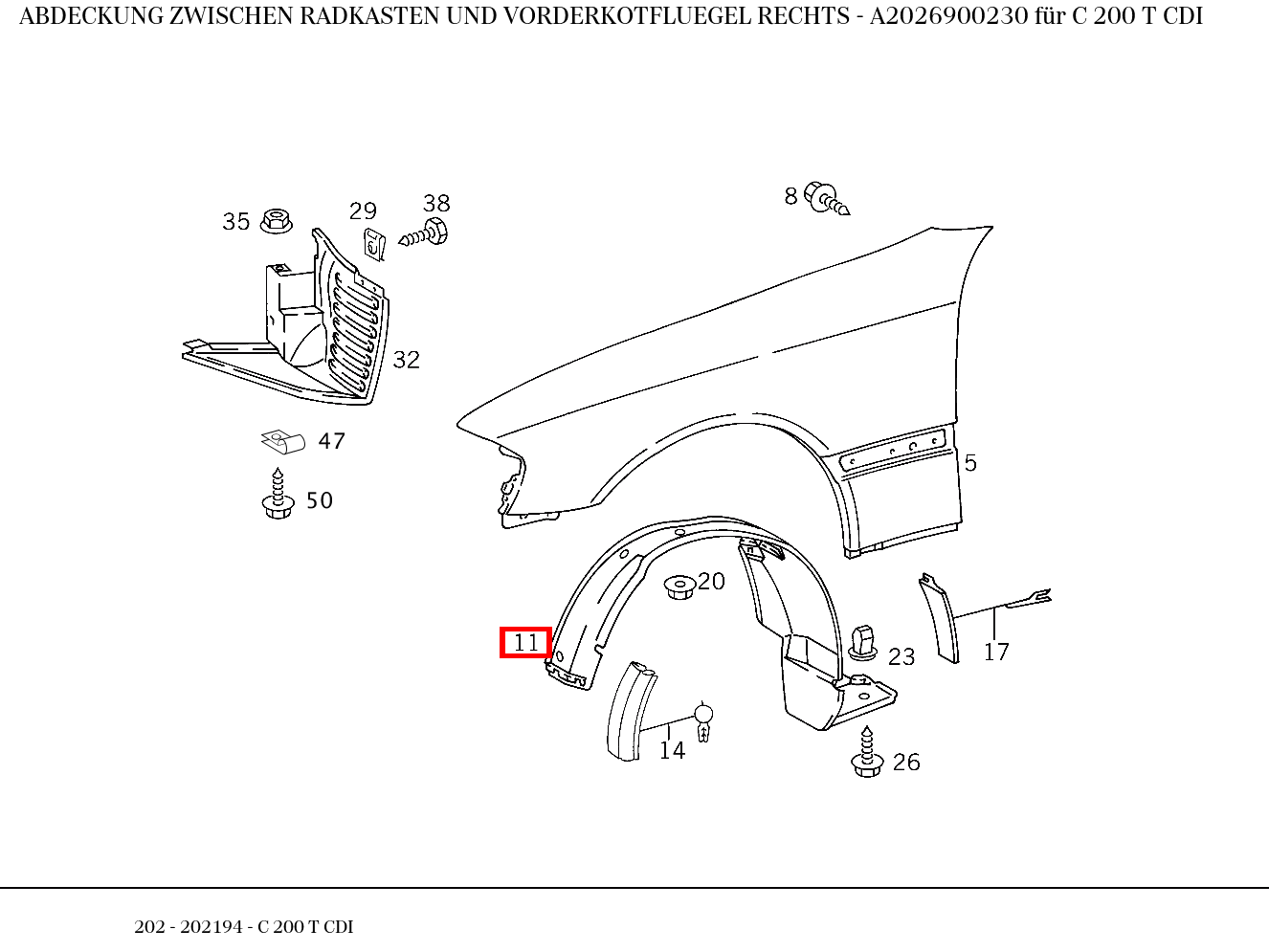 ABDECKUNG ZWISCHEN RADKASTEN UND VORDERKOTFLUEGEL RECHTS - A2026900230 für C 200 T CDI

35
29
38
8
32
47
50
5
20
11
23
17
14
26

202 - 202194 - C 200 T CDI