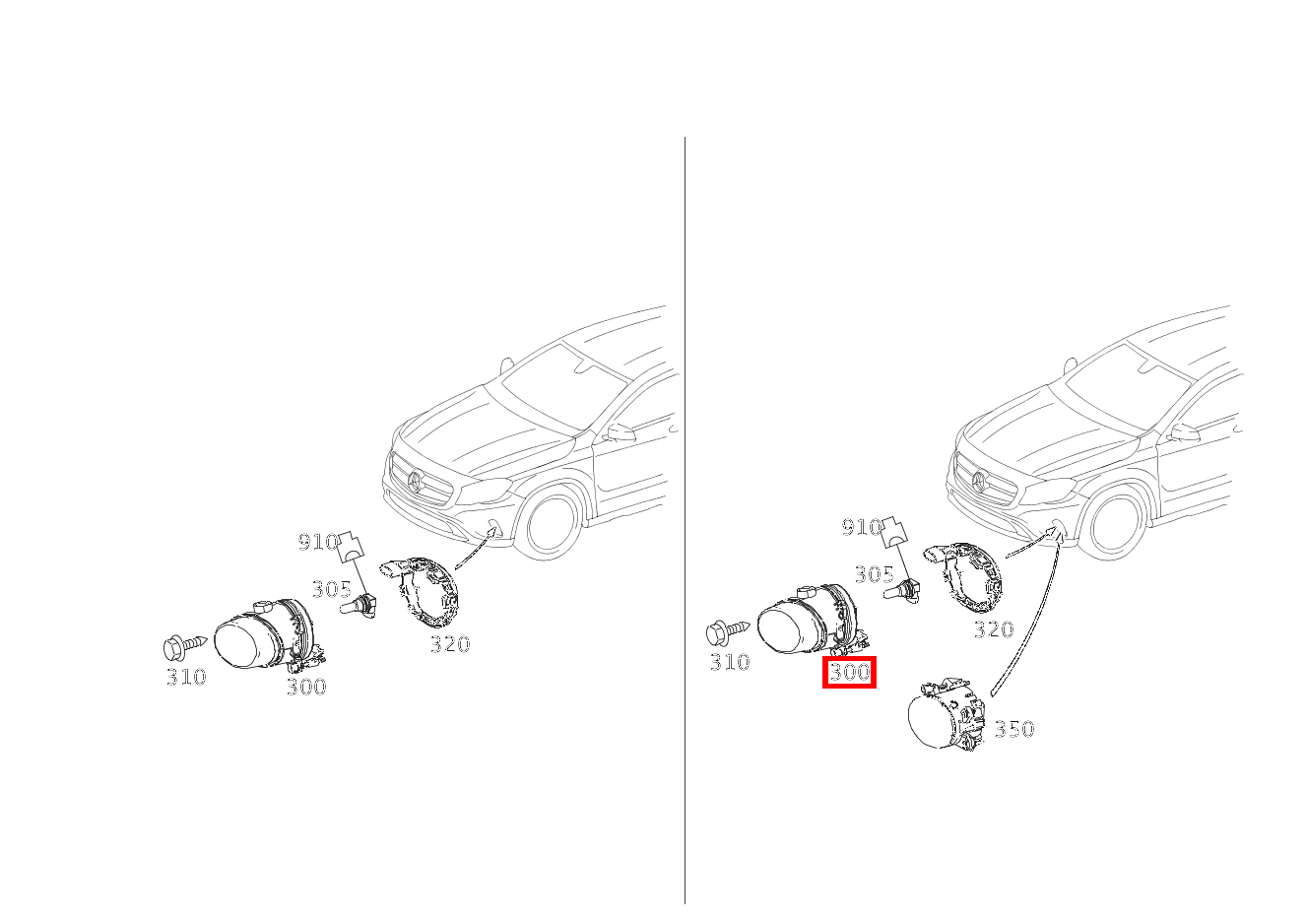 910
305
320
310
300

910
305
320
310
300
350