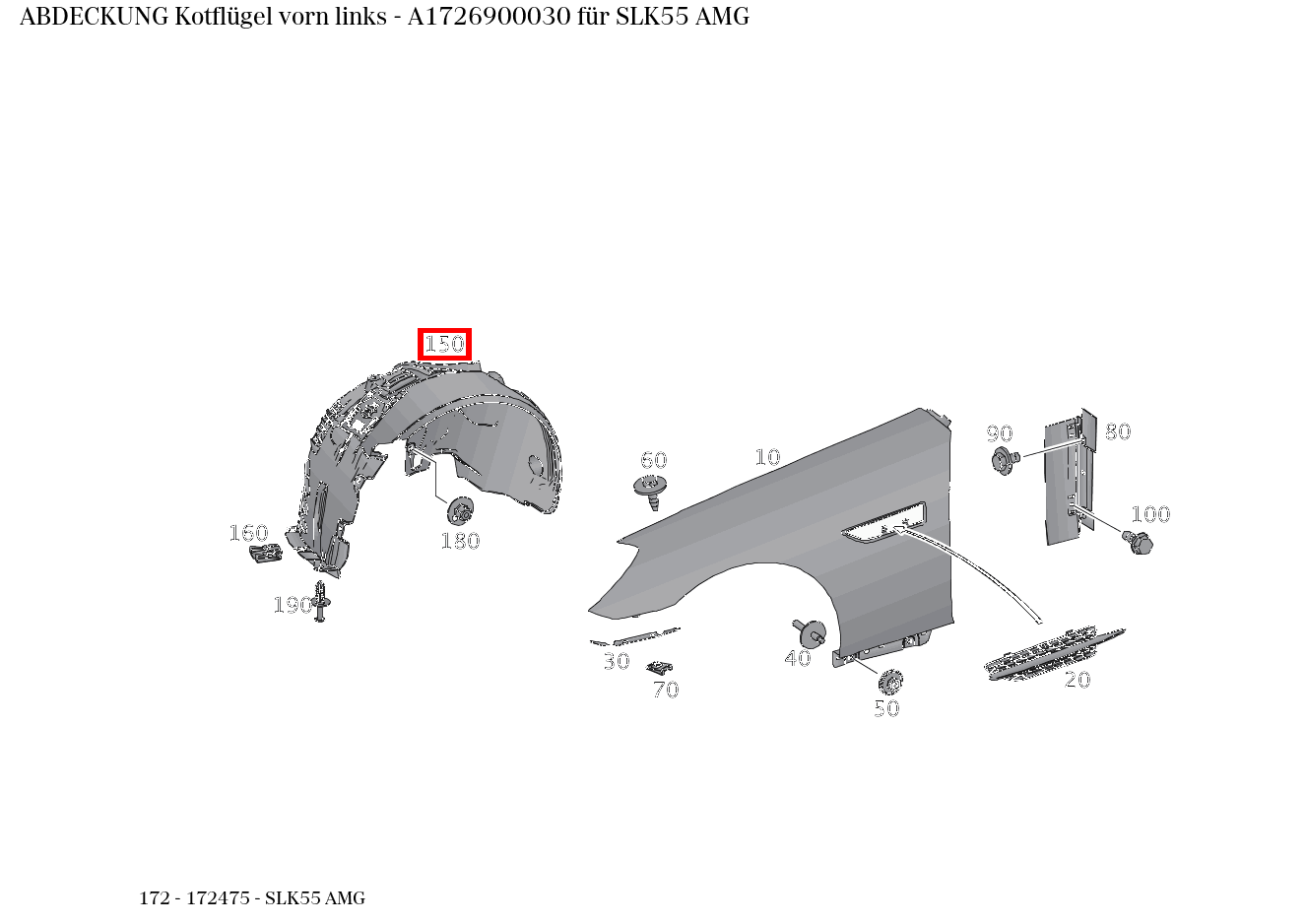 ABDECKUNG Kotflügel vorn links - A1726900030 für SLK55 AMG

150

60

10

90

80

100

160

180

190

30

70

40

50

20

172 - 172475 - SLK55 AMG