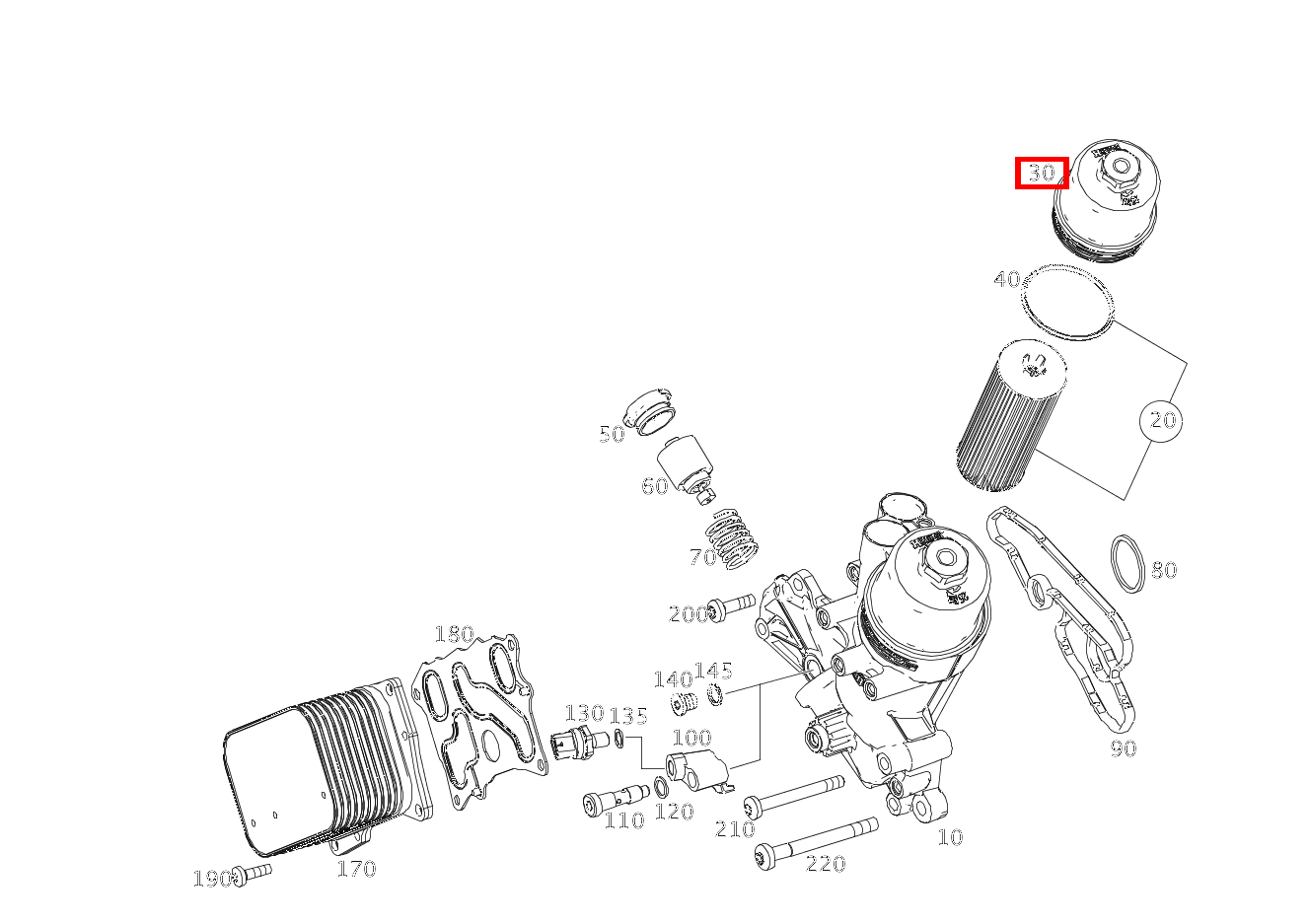 30
40
20
50
60
70
80
200
180
140
145
130
135
100
90
110
120
210
10
220
190
170