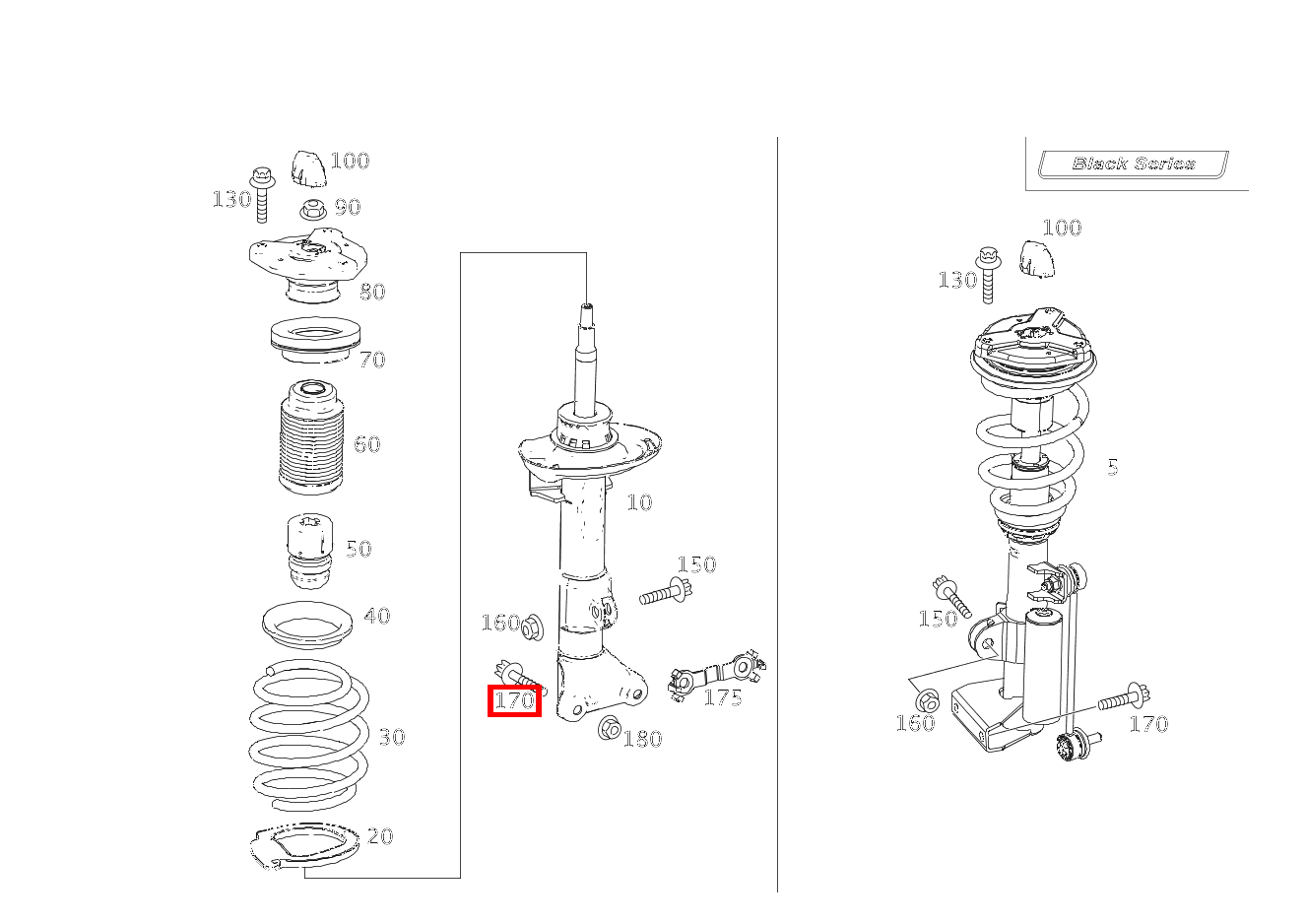 100
130
90
80
70
60
50
40
30
20
10
150
160
170
175
180

Black Series

100
130
5
150
160
170