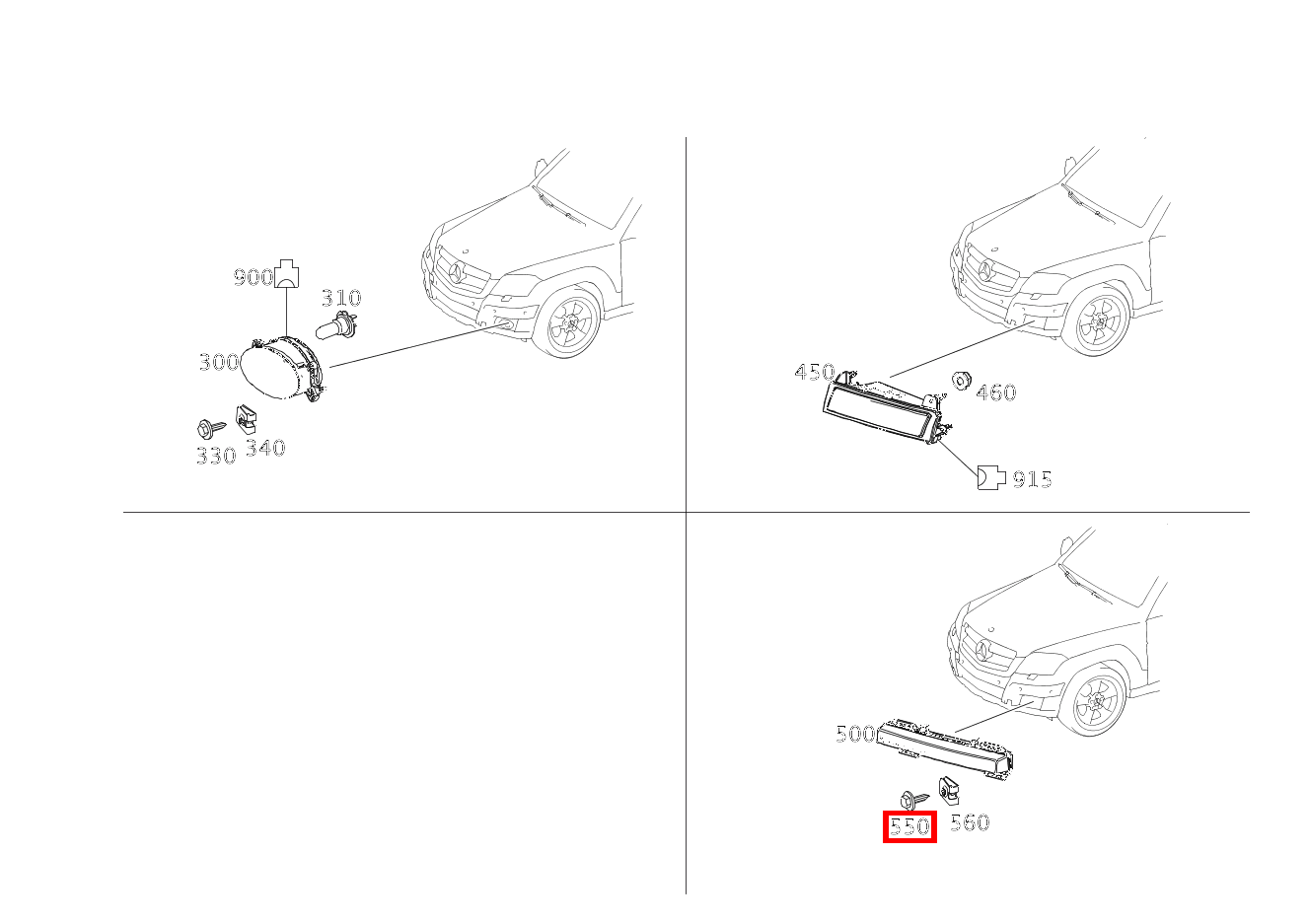 900
310
300
330
340

450
460
915

500
550
560