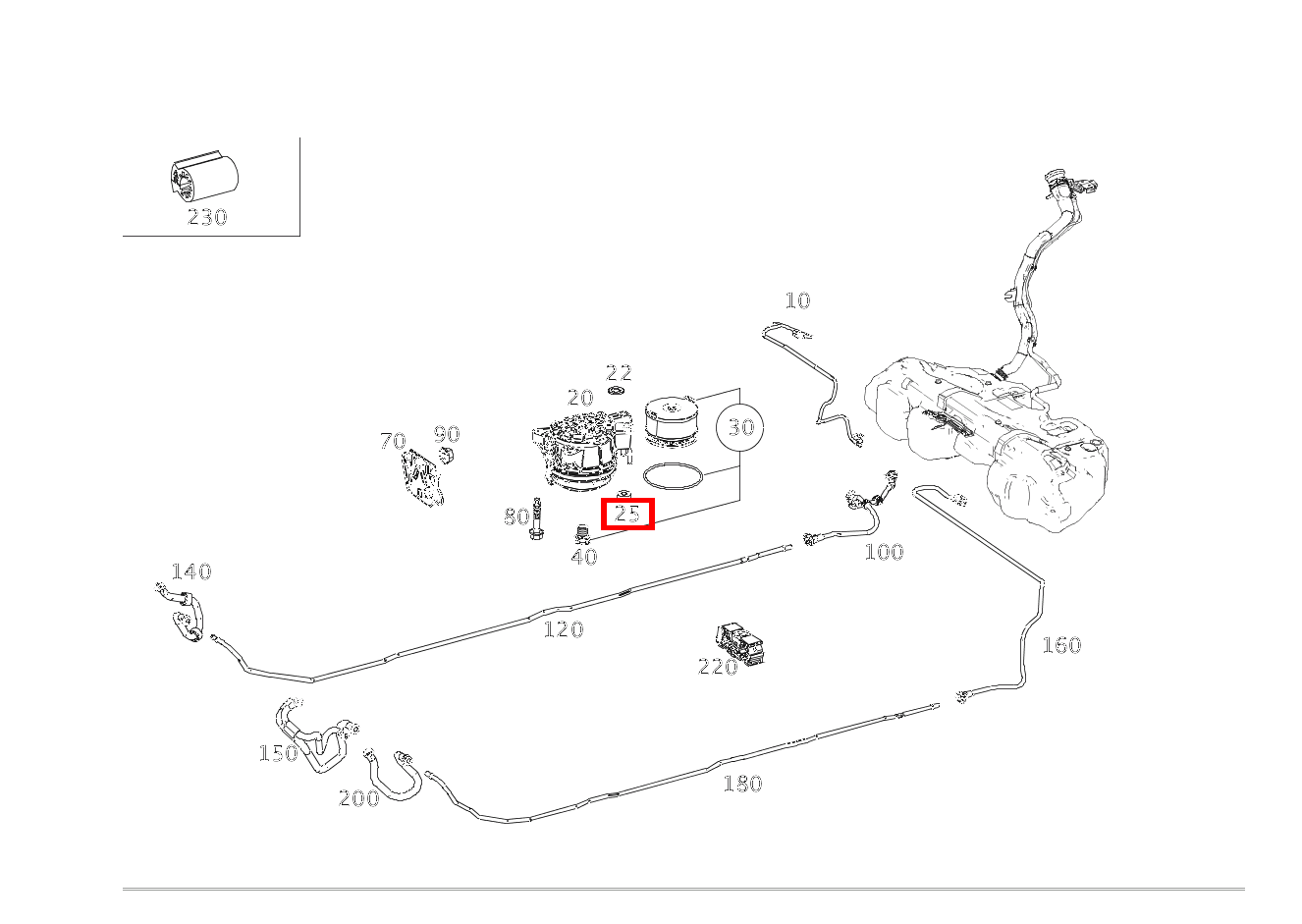 230

10

22

20

30

70

90

80

25

40

100

140

120

220

160

150

200

180