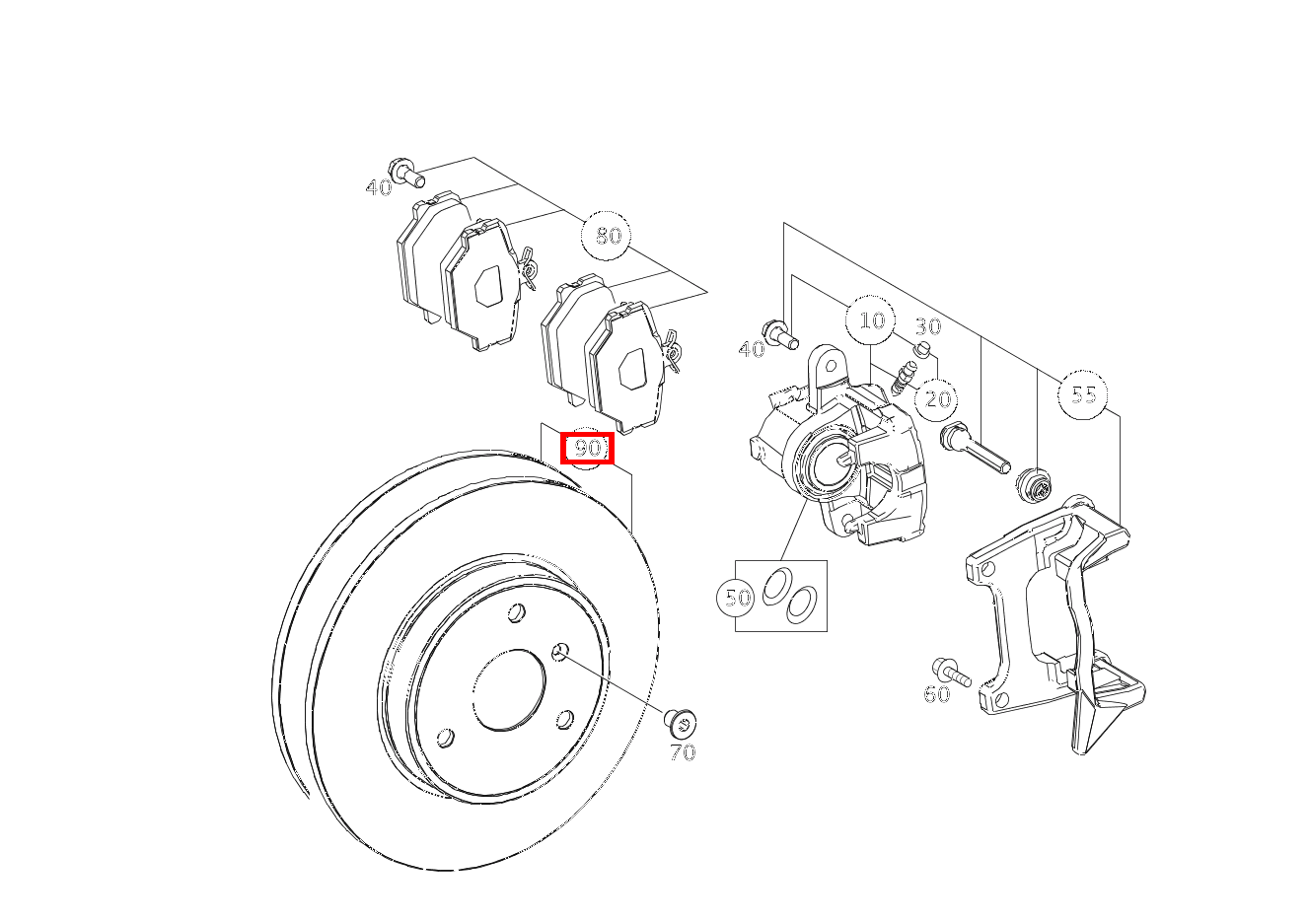 40
80
40
10
30
20
55
90
50
60
70