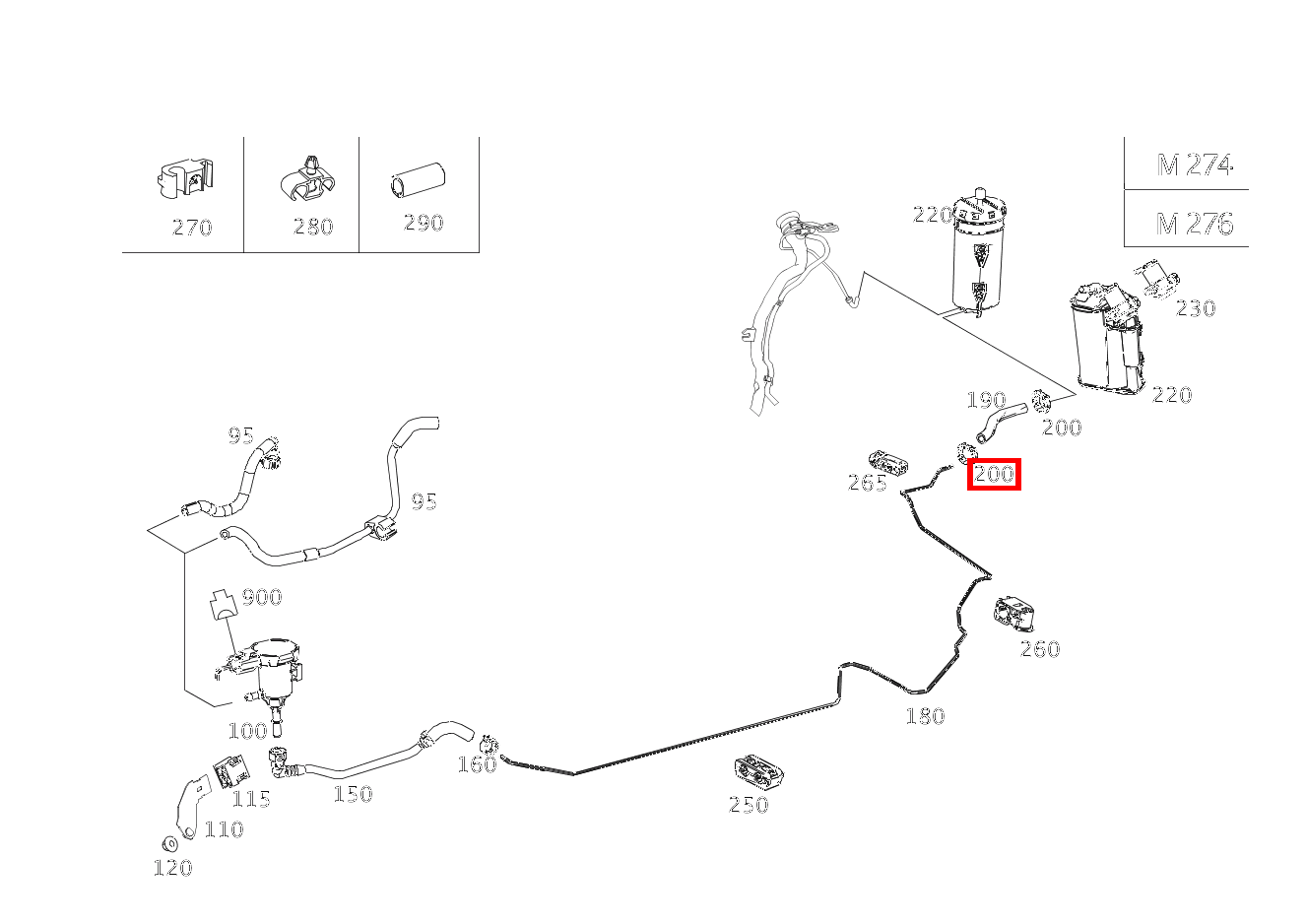 270
280
290

M 274
M 276

220
230
220
190
200
200
265
95
95
900
260
180
100
160
115
150
250
110
120