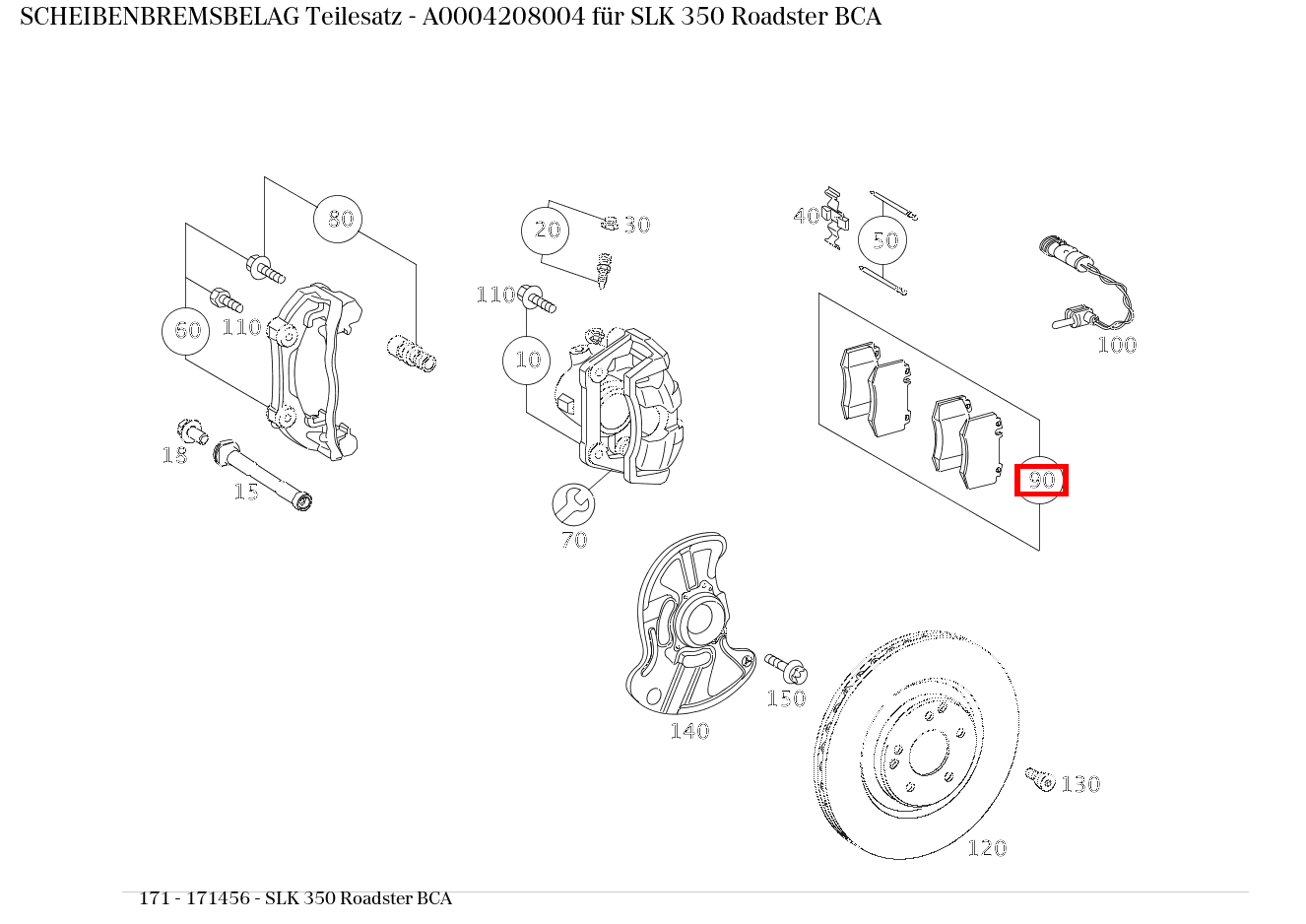 SCHEIBENBREMSBELAG Teilesatz - A0004208004 für SLK 350 Roadster BCA

80
60
110
18
15
20
30
110
10
70
40
50
100
90
140
150
130
120

171 - 171456 - SLK 350 Roadster BCA