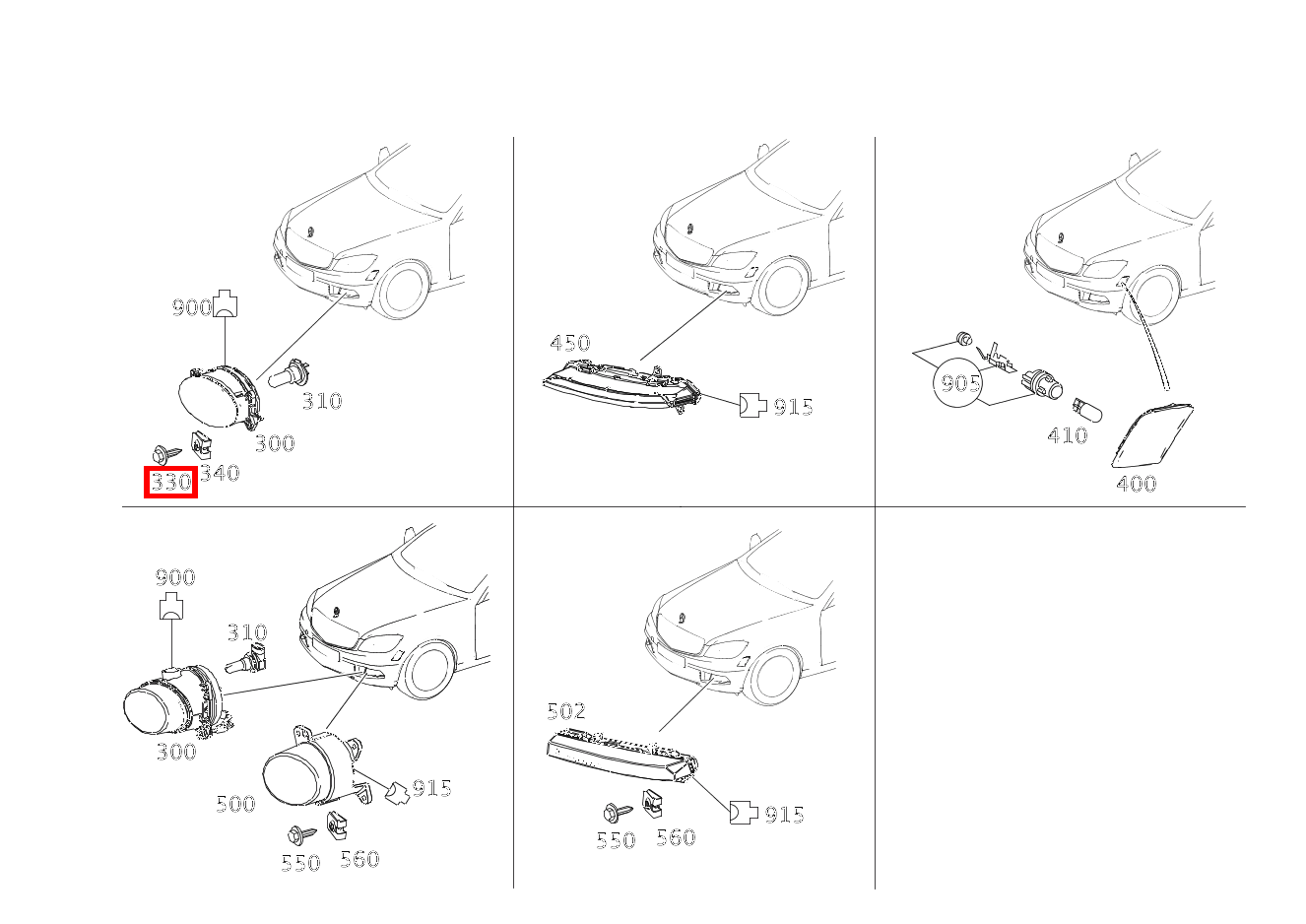 900
310
300
340
330

450
915

905
410
400

900
310
300
500
915
550
560

502
915
550
560