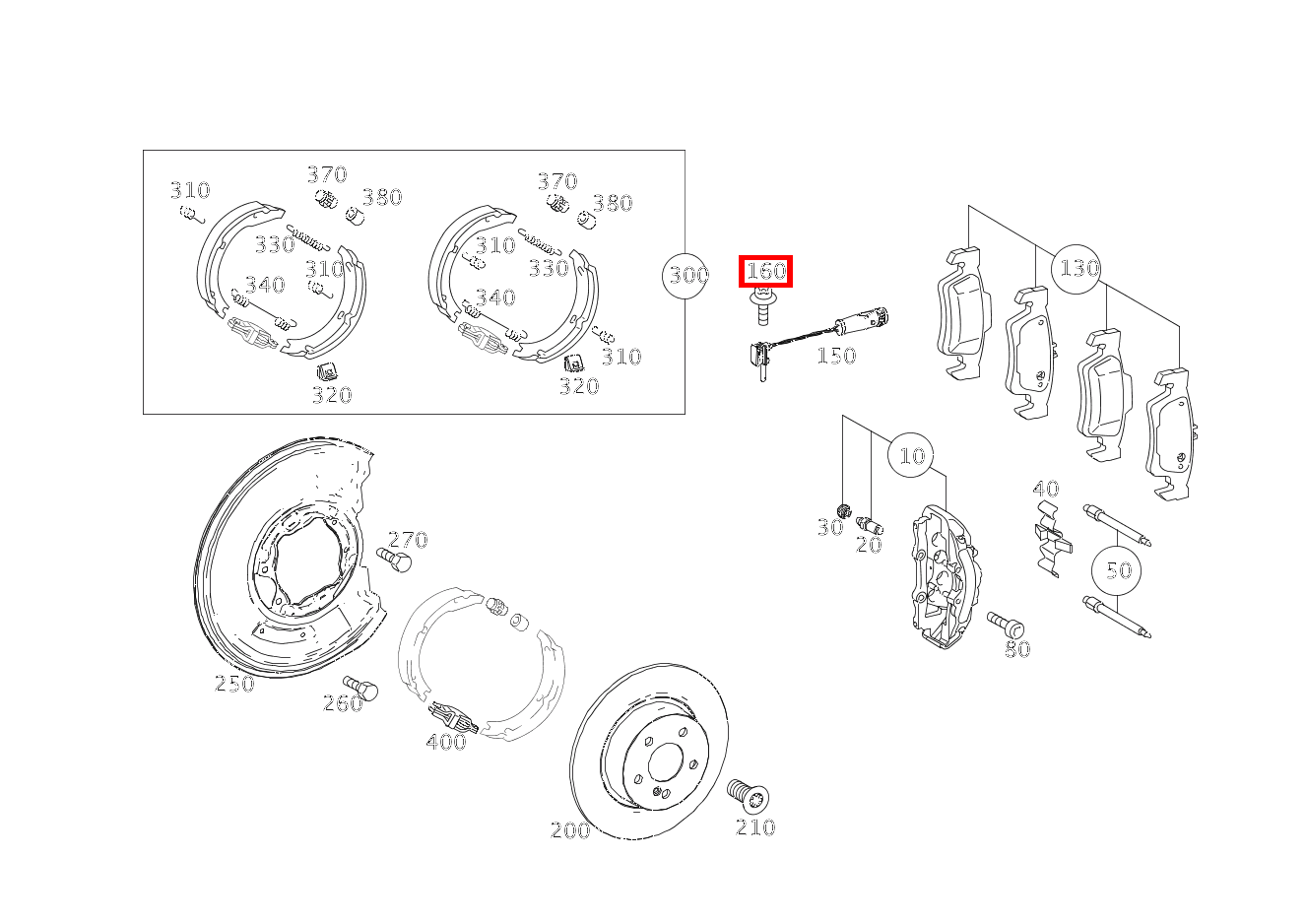 310
370
380
330
310
340
320
370
380
310
330
340
310
320
300
160
150
130
10
30
20
40
50
80
270
250
260
400
200
210