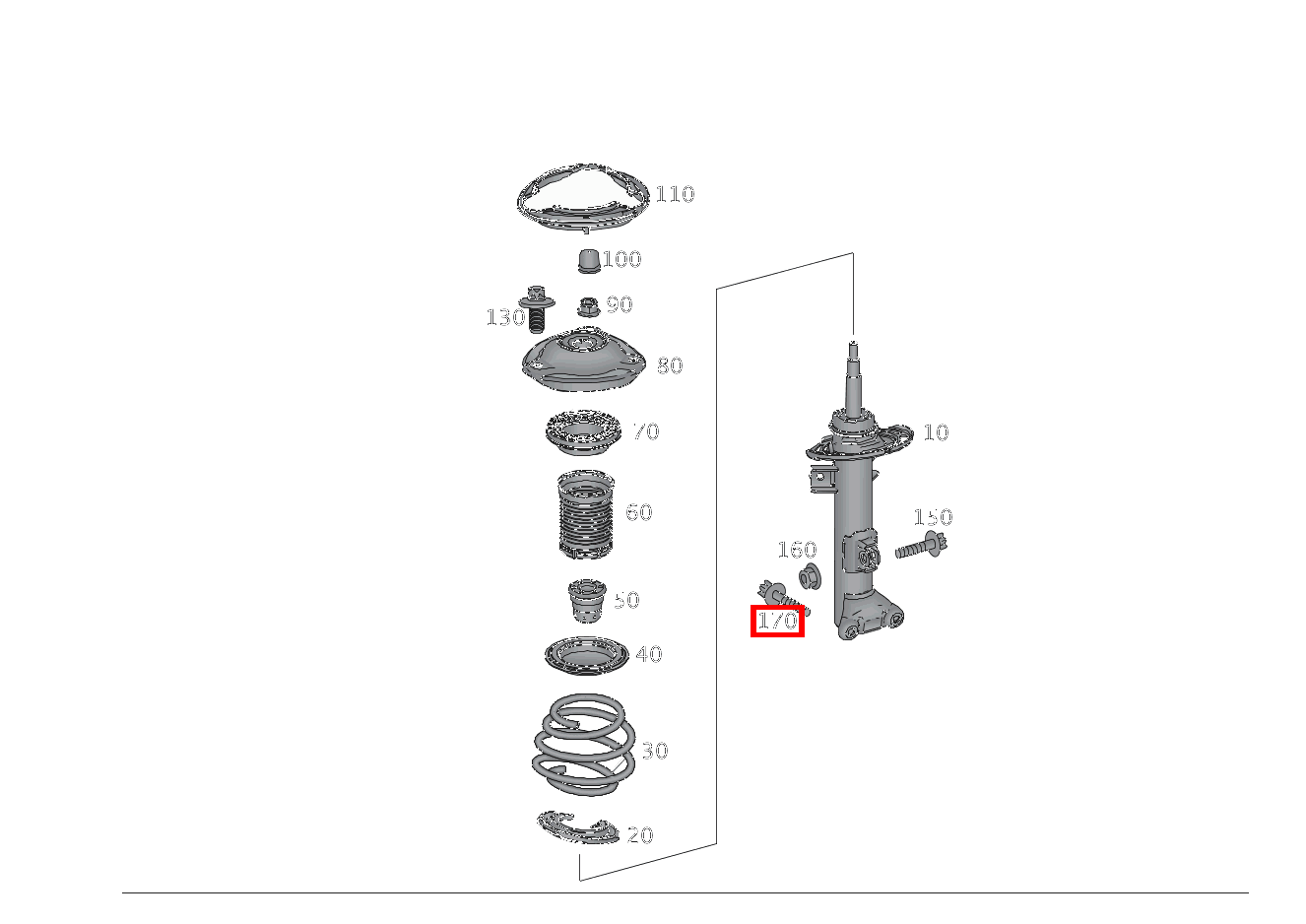 110
100
130
90
80
70
60
50
40
30
20
10
150
160
170