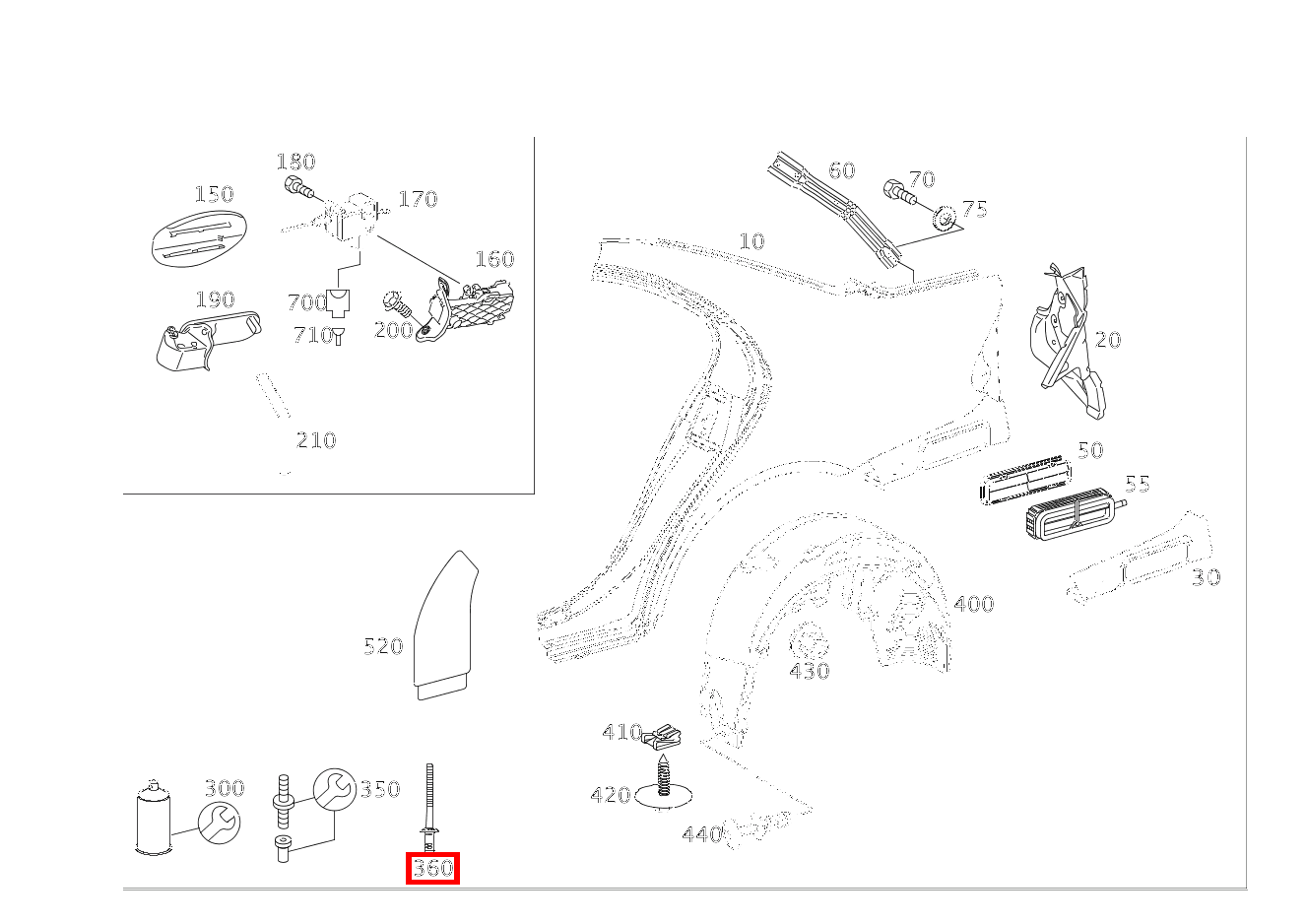 180
150
170
160
190
700
710
200
210
60
70
75
10
20
50
55
30
400
430
520
410
420
440
300
350
360