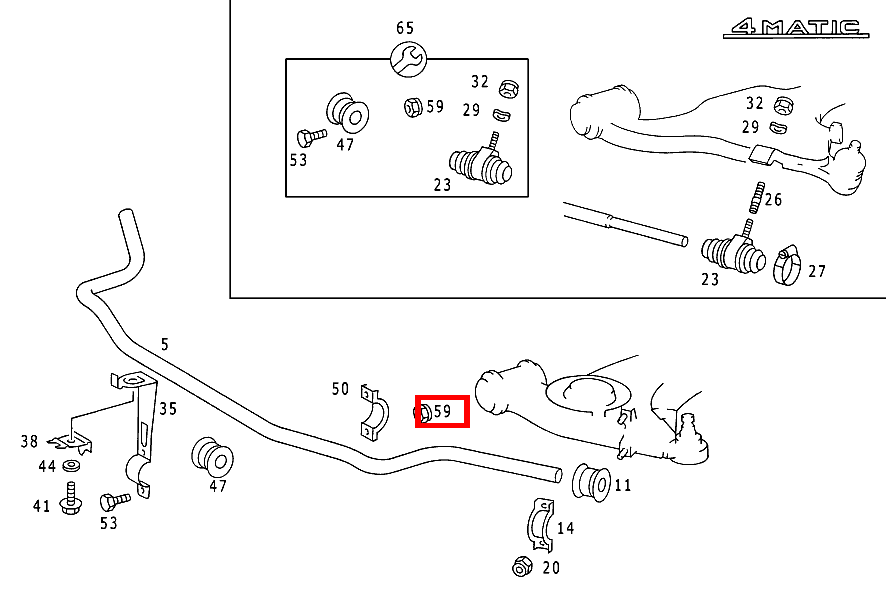 4MATIC

65
32
59
29
47
53
23
32
29
26
23
27

5
50
59
35
38
44
47
41
53
11
14
20