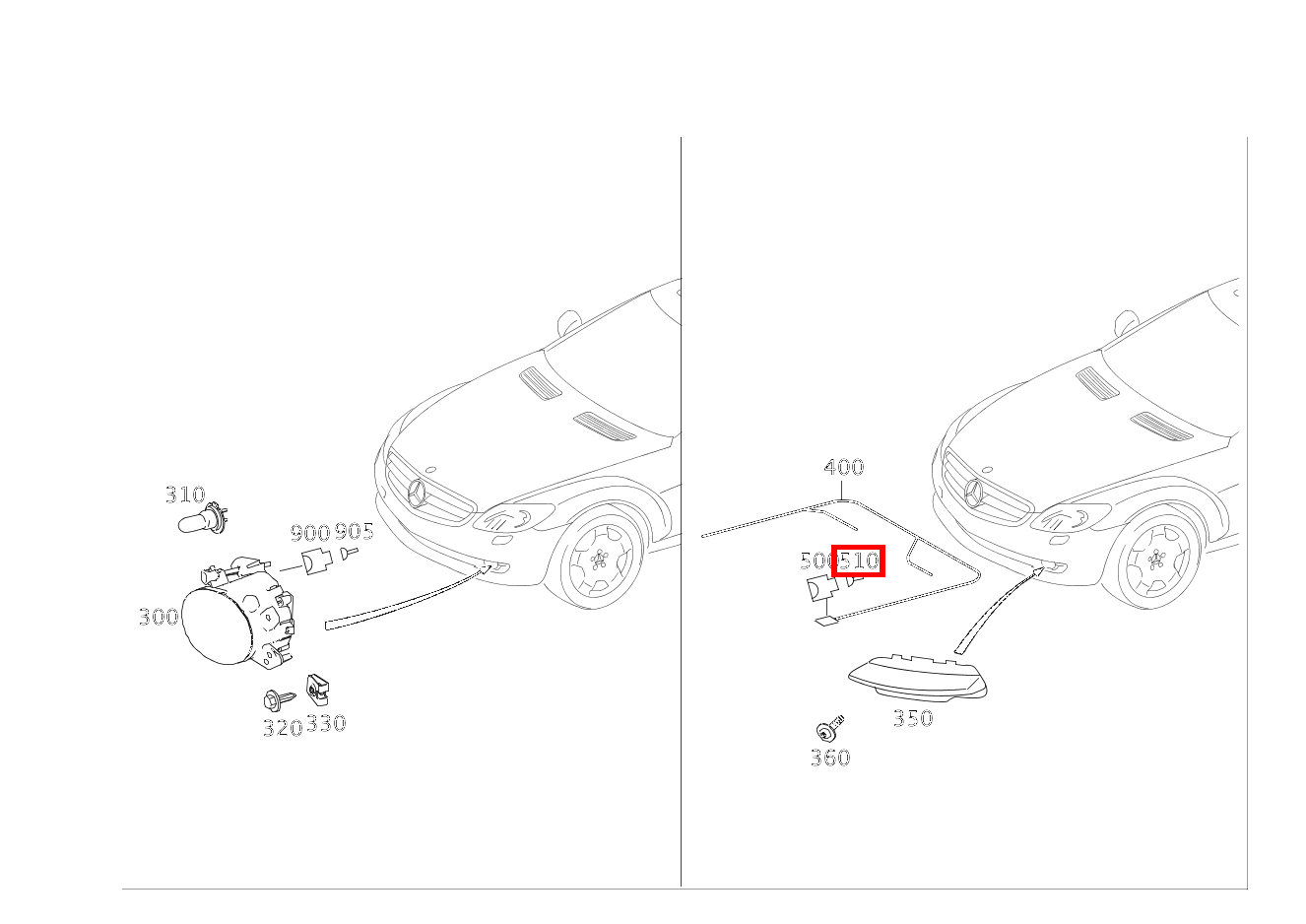 310
900
905
300
320
330
400
500
510
350
360