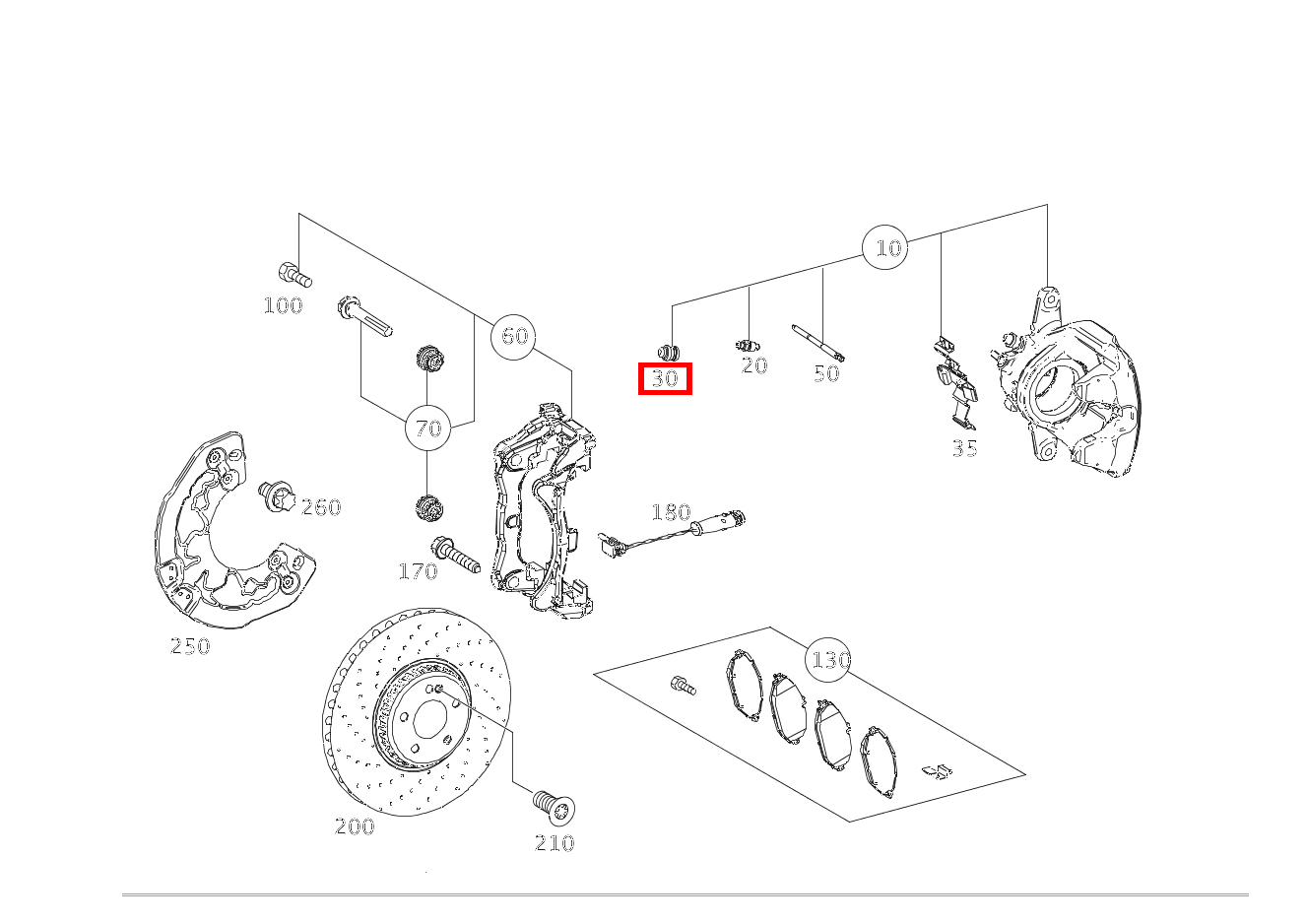 10
100
60
30
20
50
35
70
260
180
170
250
130
200
210