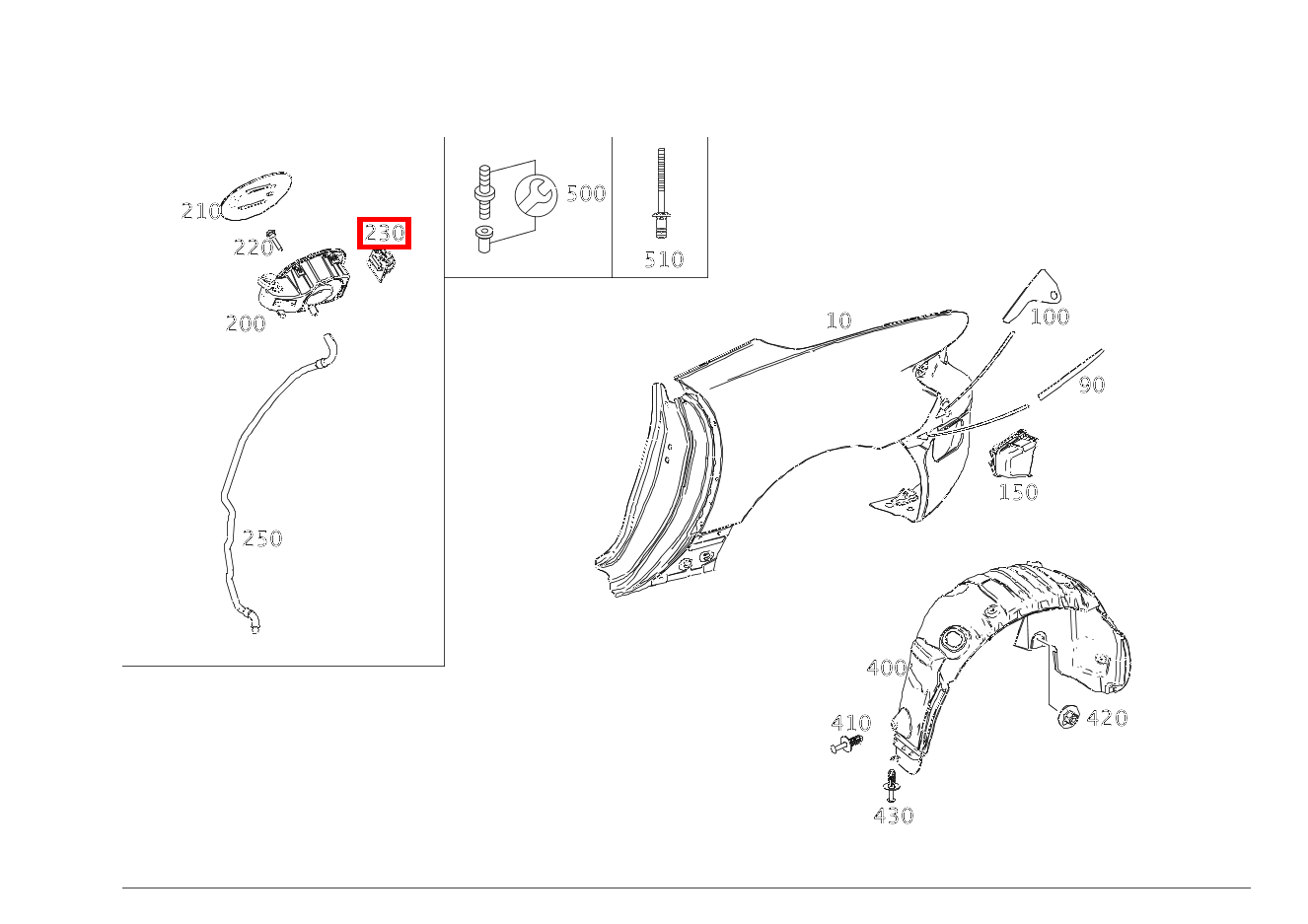 210
220
230
200
250
500
510
10
100
90
150
400
410
420
430