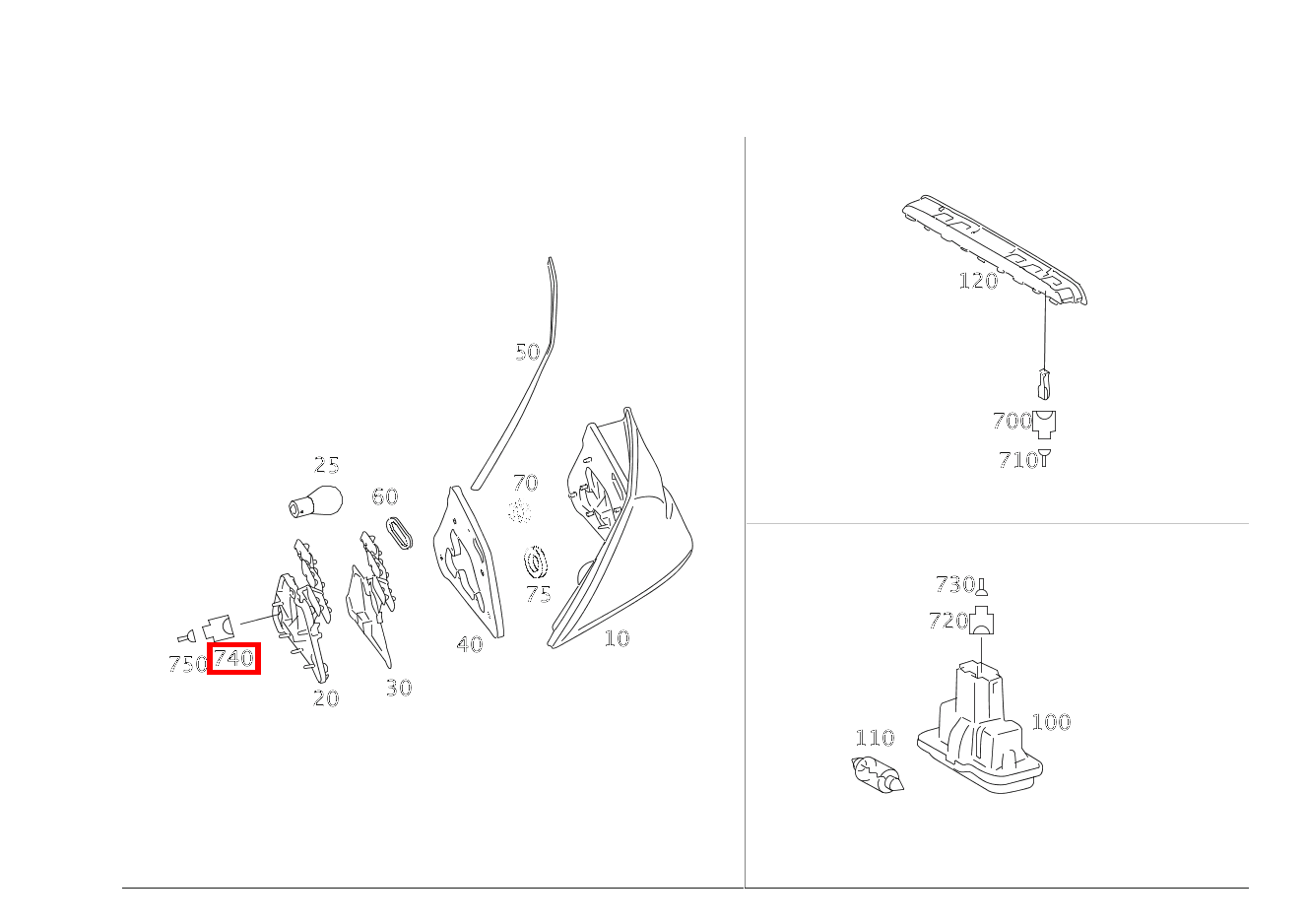 50
25
60
70
75
40
10
750
740
20
30
120
700
710
730
720
110
100