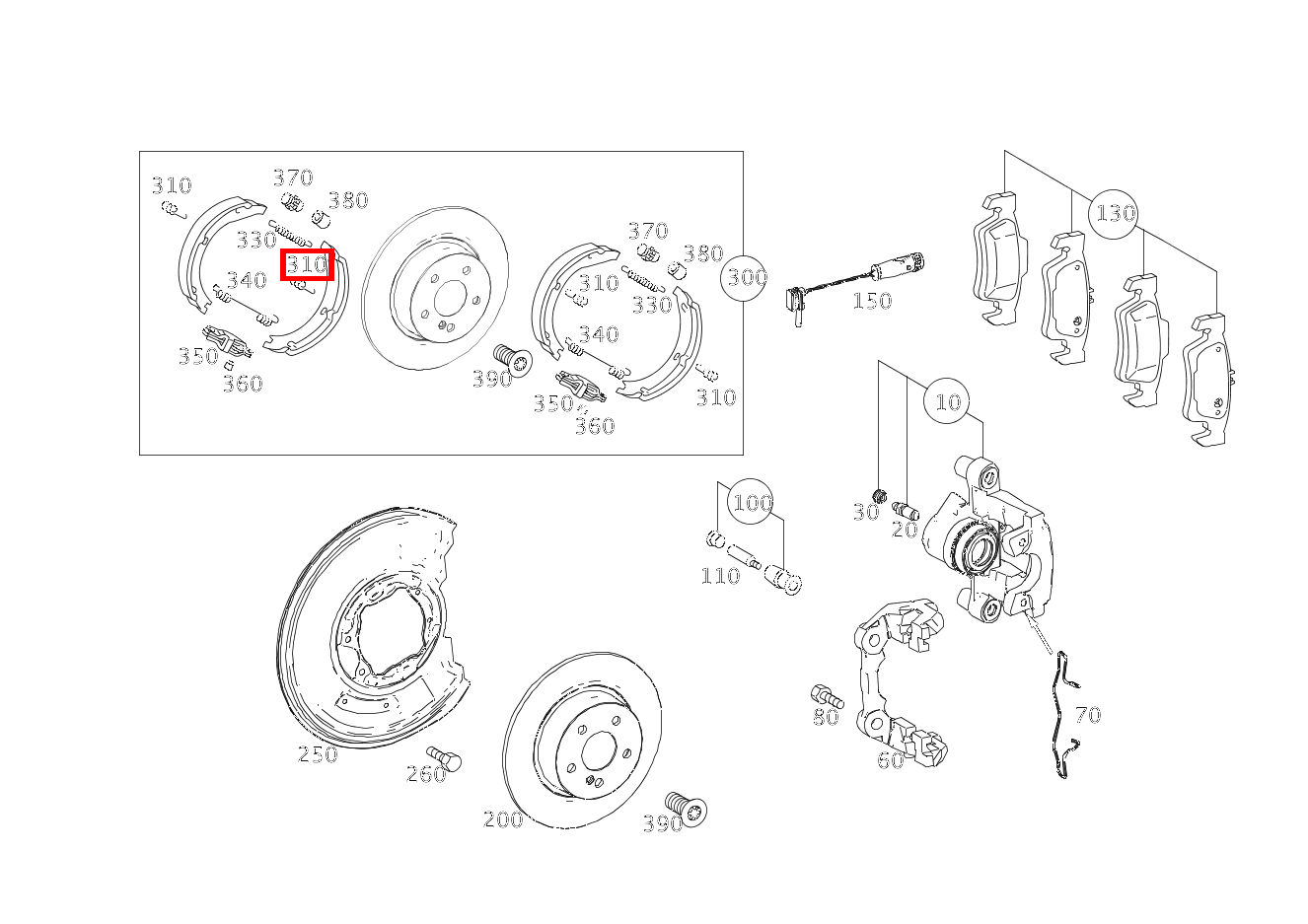 310
370
380
330
310
340
350
360
370
380
310
330
340
390
350
360
310
300
150
130
10
30
20
100
110
250
260
200
390
80
60
70