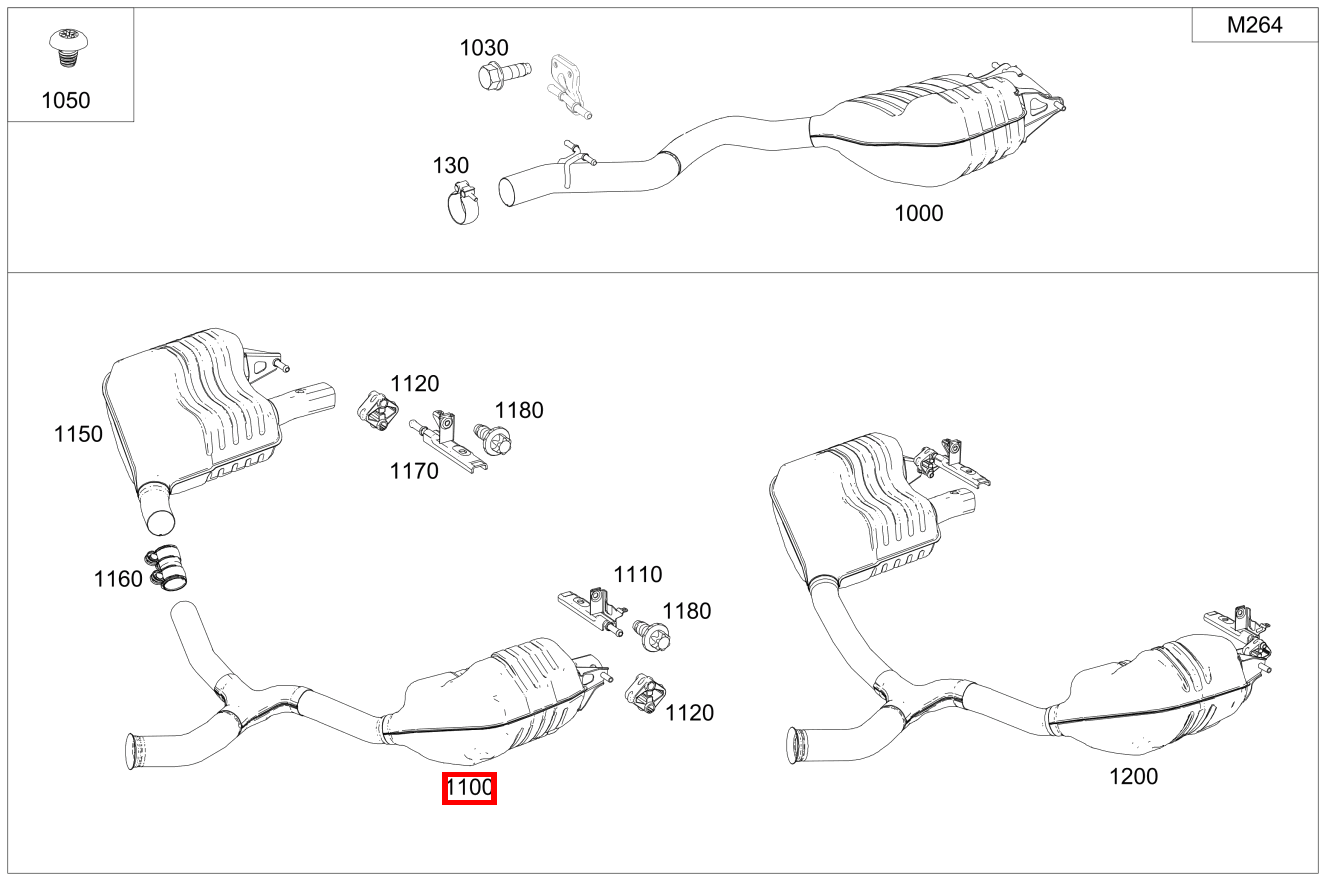 1050

M264

1030

130

1000

1150

1120

1180

1170

1160

1110

1180

1120

1100

1200