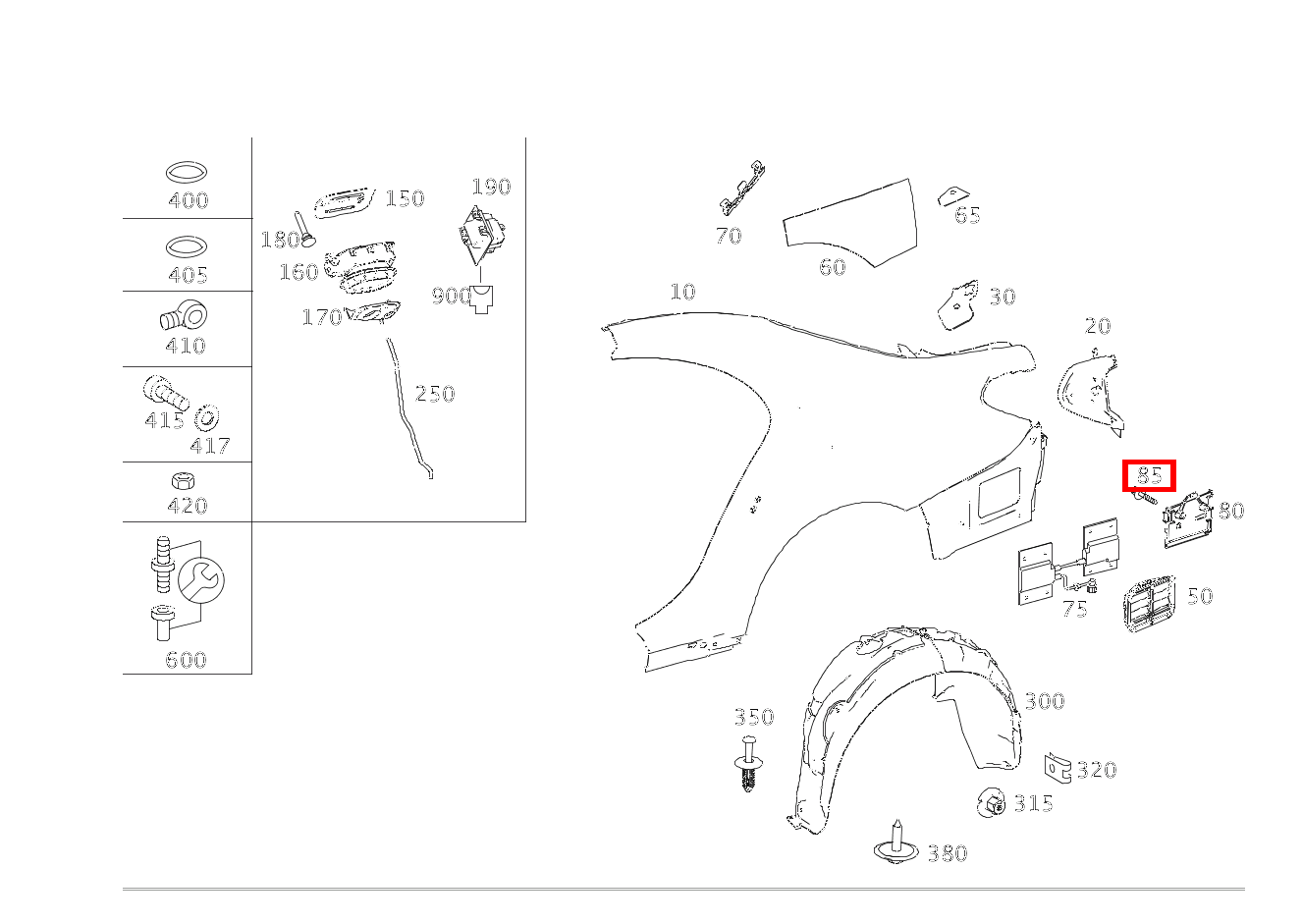 400
405
410
415
417
420
600
150
190
180
160
900
170
250
70
60
65
10
30
20
85
80
75
50
300
350
320
315
380