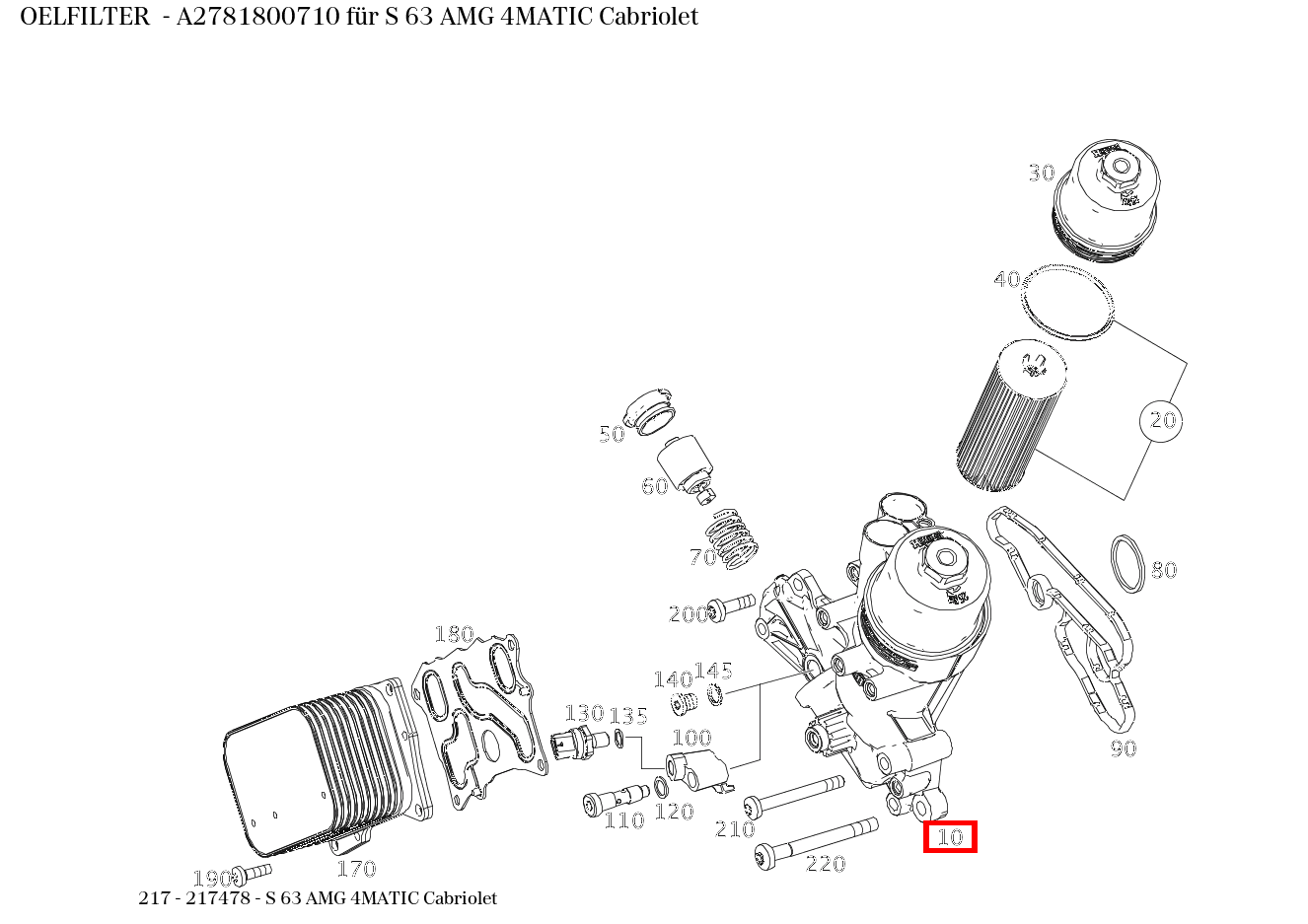 OELFILTER - A2781800710 für S 63 AMG 4MATIC Cabriolet

30
40
20
50
60
70
80
200
180
140
145
130
135
100
90
110
120
210
10
220
190
170

217 - 217478 - S 63 AMG 4MATIC Cabriolet