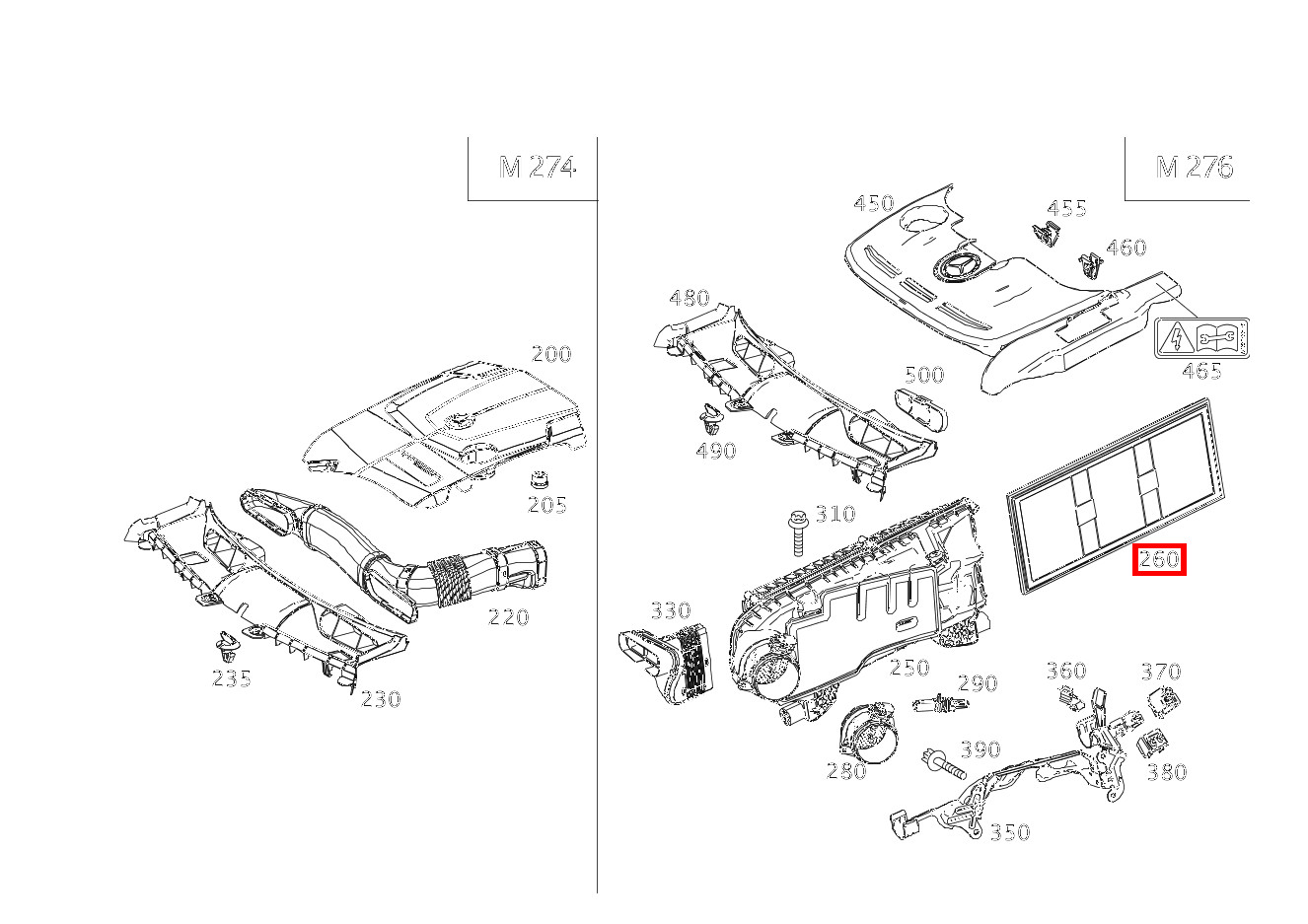 M 274

200

205

220

235

230

M 276

450

455

460

465

480

500

490

310

260

330

250

290

360

370

280

390

380

350