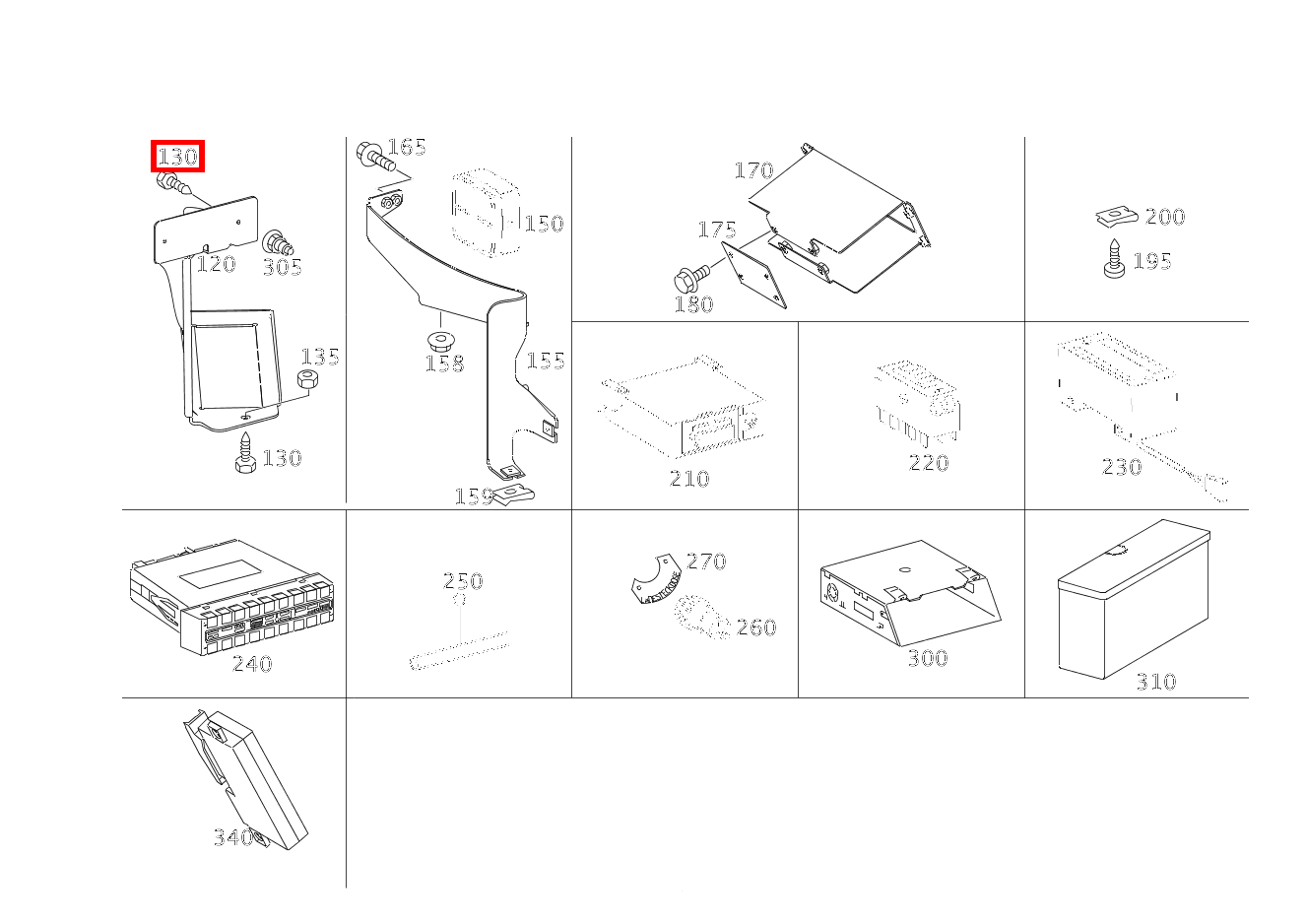 130
120
305
135
130
165
150
158
155
159
170
175
180
200
195
210
220
230
240
250
270
260
300
310
340