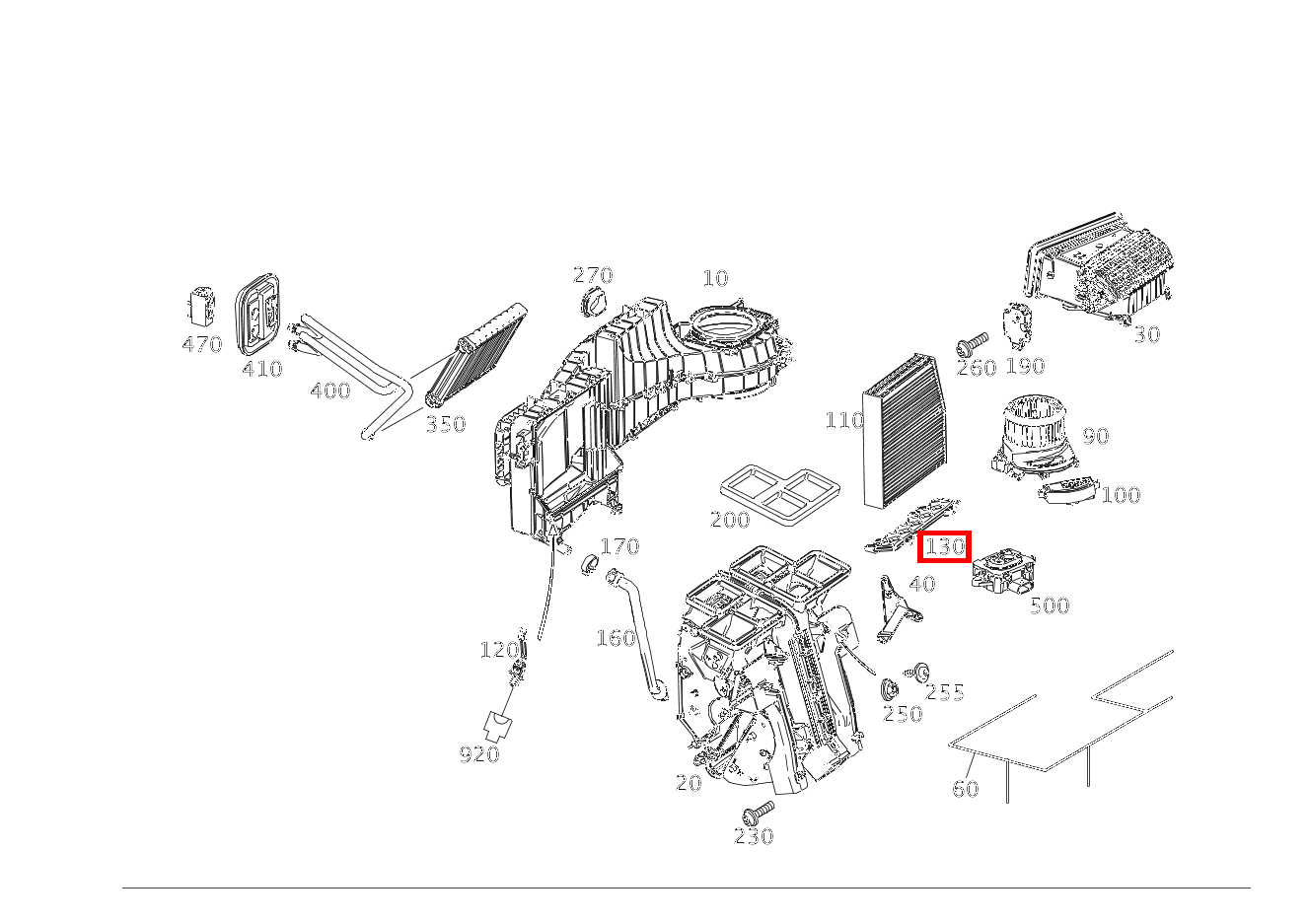 270
10
470
410
400
350
30
260
190
110
90
100
200
130
170
40
500
120
160
255
250
920
20
60
230