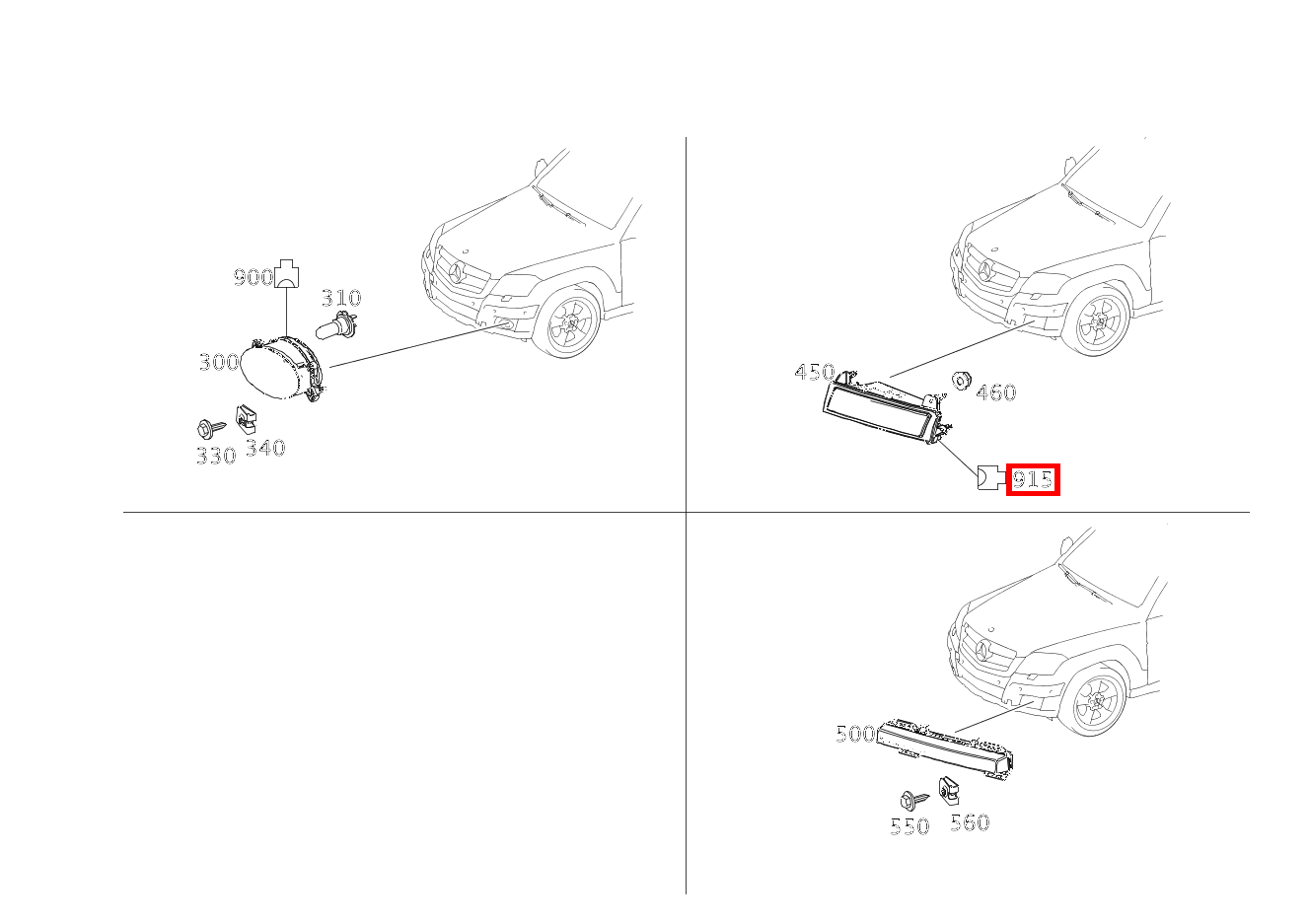 900
310
300
330
340
450
460
915
500
550
560