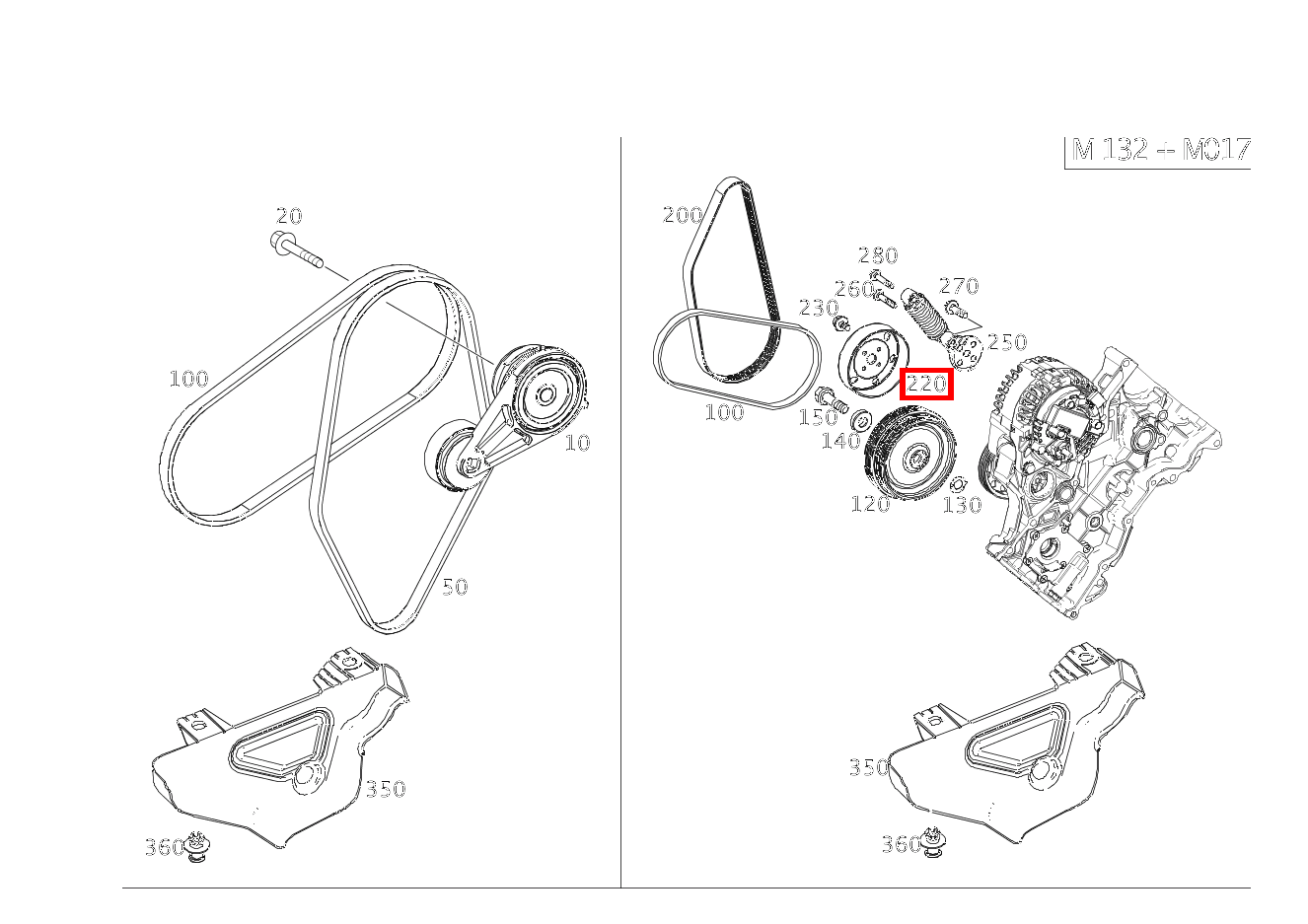 20
100
10
50
350
360
M 132 + M017
200
280
260
270
230
250
220
100
150
140
120
130
350
360