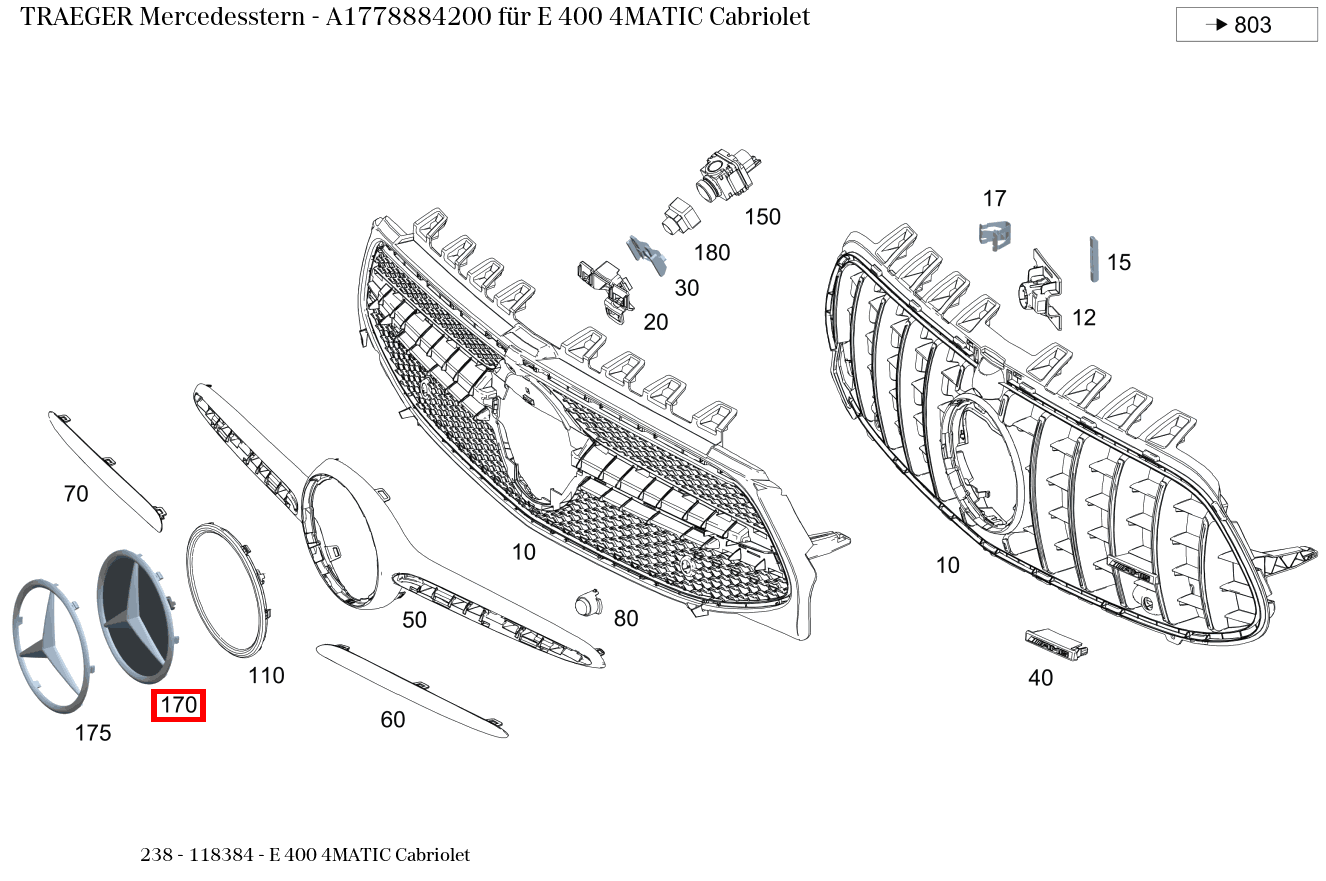 TRAEGER Mercedesstern - A1778884200 für E 400 4MATIC Cabriolet

→ 803

150
180
30
20
17
15
12
70
10
10
50
80
110
170
175
60
40

238 - 118384 - E 400 4MATIC Cabriolet