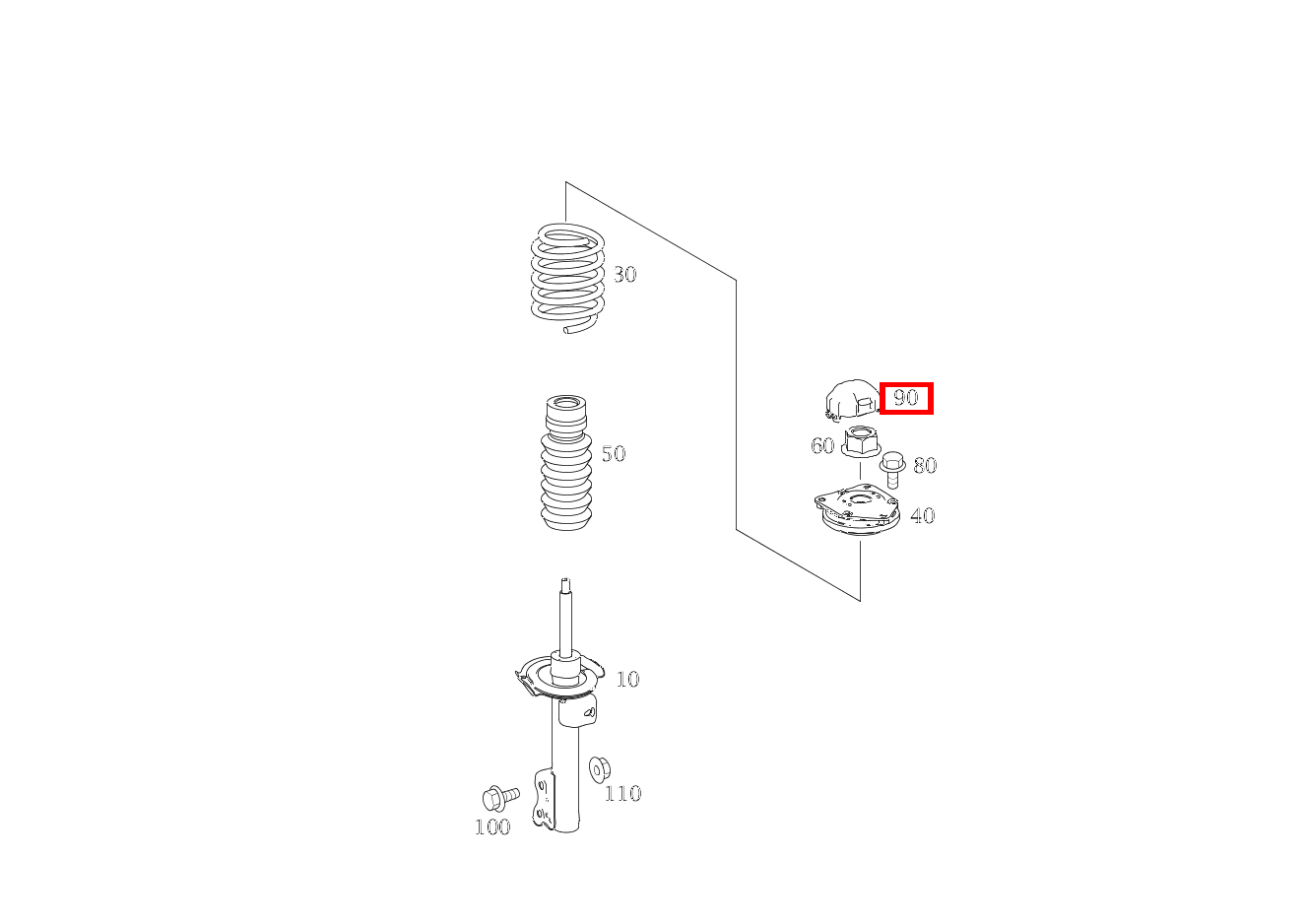 30

90

60

80

50

40

10

110

100