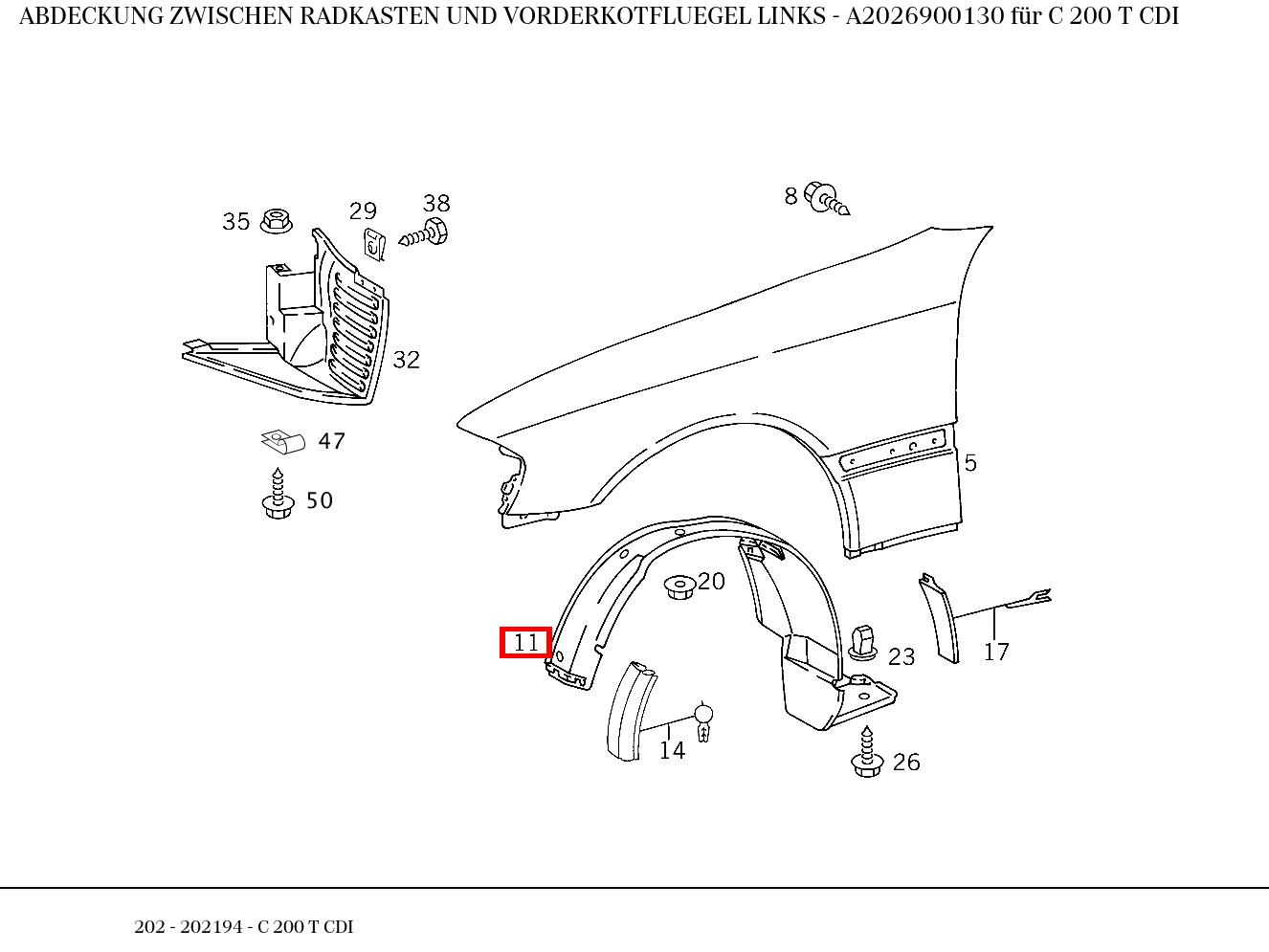 ABDECKUNG ZWISCHEN RADKASTEN UND VORDERKOTFLUEGEL LINKS - A2026900130 für C 200 T CDI

35
29
38
8
32
47
50
5
20
11
23
17
14
26

202 - 202194 - C 200 T CDI