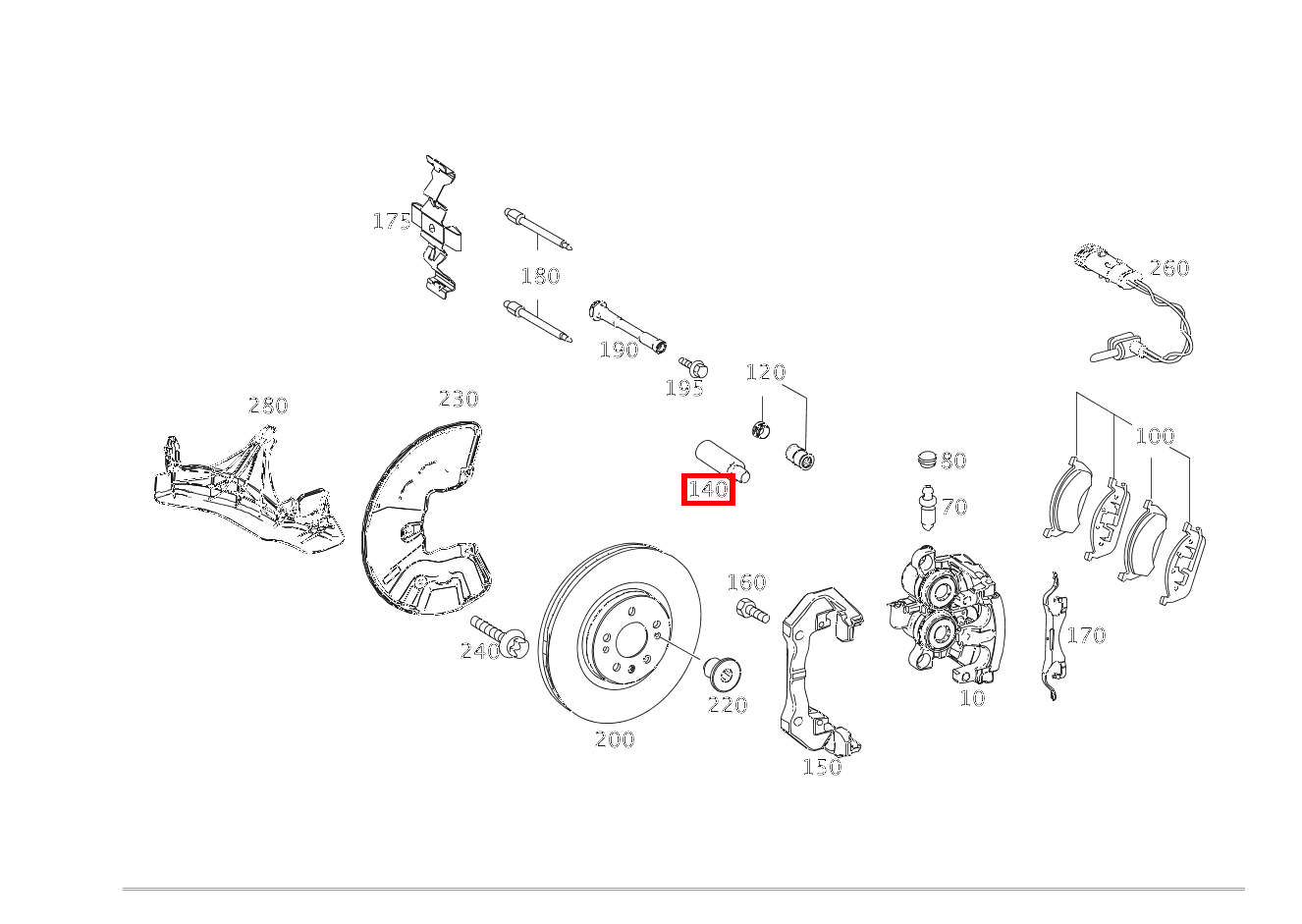 175
180
190
195
120
260
280
230
140
80
70
100
160
240
220
200
150
10
170